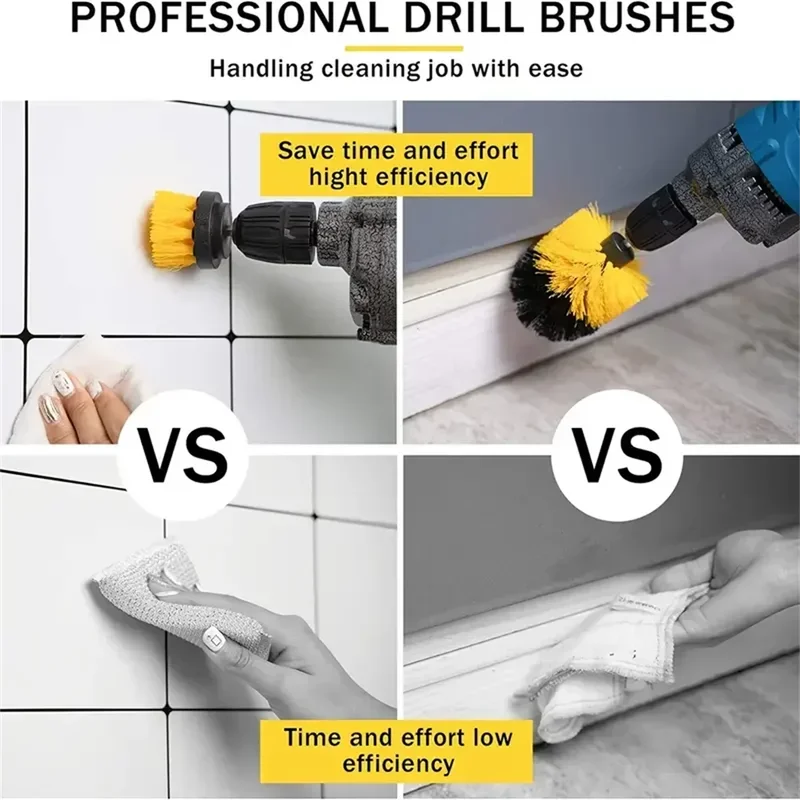 PROFESSIONAL DRILL BRUSHES

Handling cleaning job with ease

Save time and effort hight efficiency

VS

VS

Time and effort low efficiency