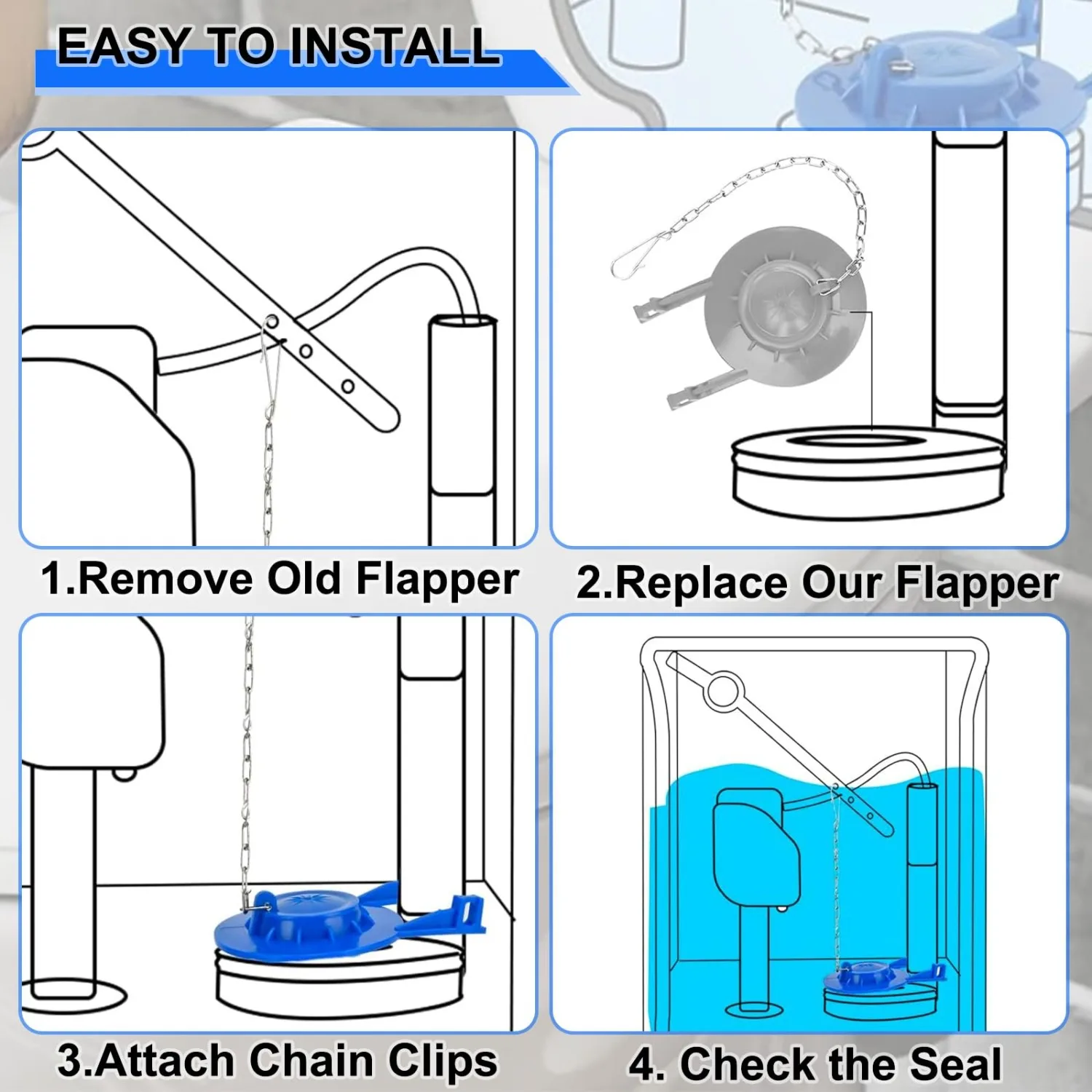 EASY TO INSTALL

1.Remove Old Flapper

2.Replace Our Flapper

3.Attach Chain Clips

4. Check the Seal