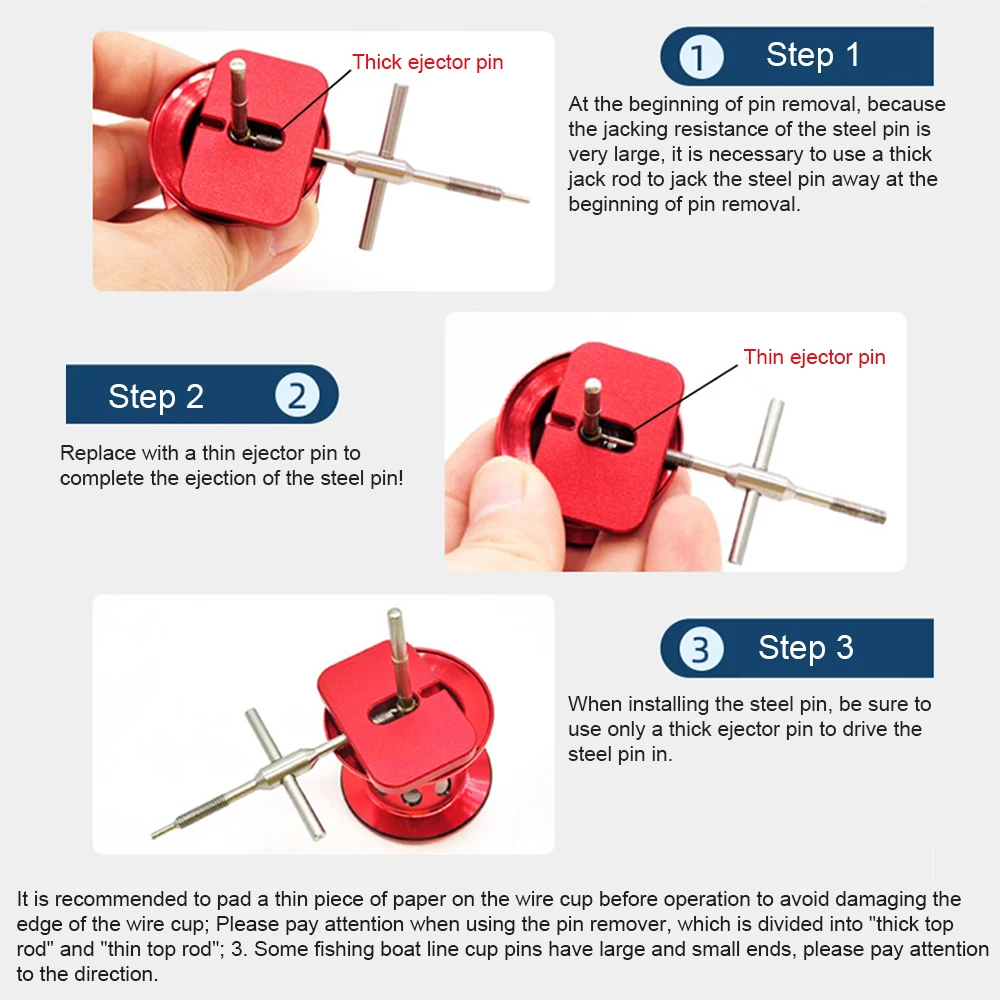 Thick ejector pin

1 Step 1

At the beginning of pin removal, because the jacking resistance of the steel pin is very large, it is necessary to use a thick jack rod to jack the steel pin away at the beginning of pin removal.

Step 2 2

Replace with a thin ejector pin to complete the ejection of the steel pin!

Thin ejector pin

3 Step 3

When installing the steel pin, be sure to use only a thick ejector pin to drive the steel pin in.

It is recommended to pad a thin piece of paper on the wire cup before operation to avoid damaging the edge of the wire cup; Please pay attention when using the pin remover, which is divided into "thick top rod" and "thin top rod"; 3. Some fishing boat line cup pins have large and small ends, please pay attention to the direction.