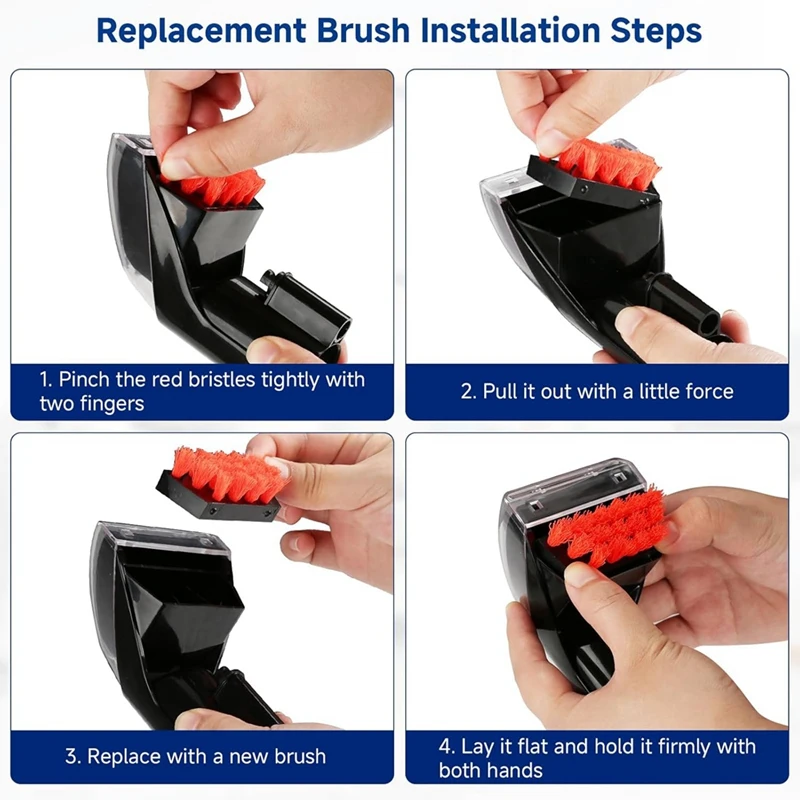 Replacement Brush Installation Steps

1. Pinch the red bristles tightly with two fingers

2. Pull it out with a little force

3. Replace with a new brush

4. Lay it flat and hold it firmly with both hands