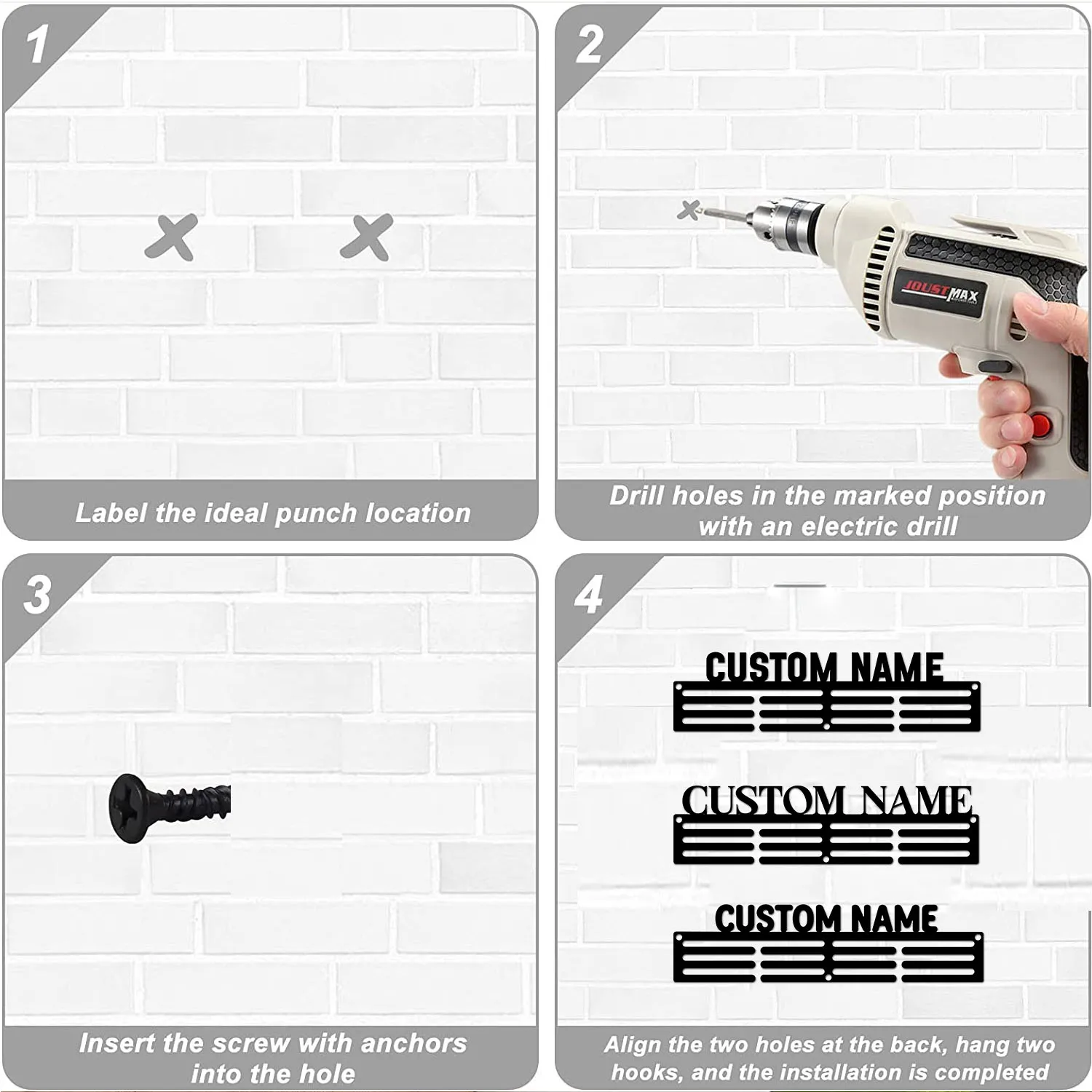 1

Label the ideal punch location

2

JOUSTMAX

Drill holes in the marked position with an electric drill

3

Insert the screw with anchors into the hole

4

CUSTOM NAME

CUSTOM NAME

CUSTOM NAME

Align the two holes at the back, hang two hooks, and the installation is completed