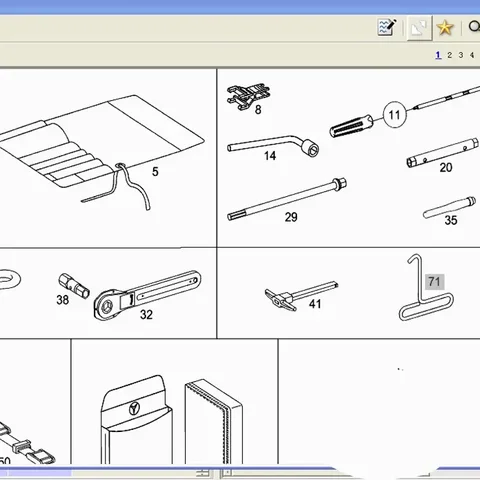 1 2 3 4

5

8

11

14

20

29

35

38

32

41

71

50