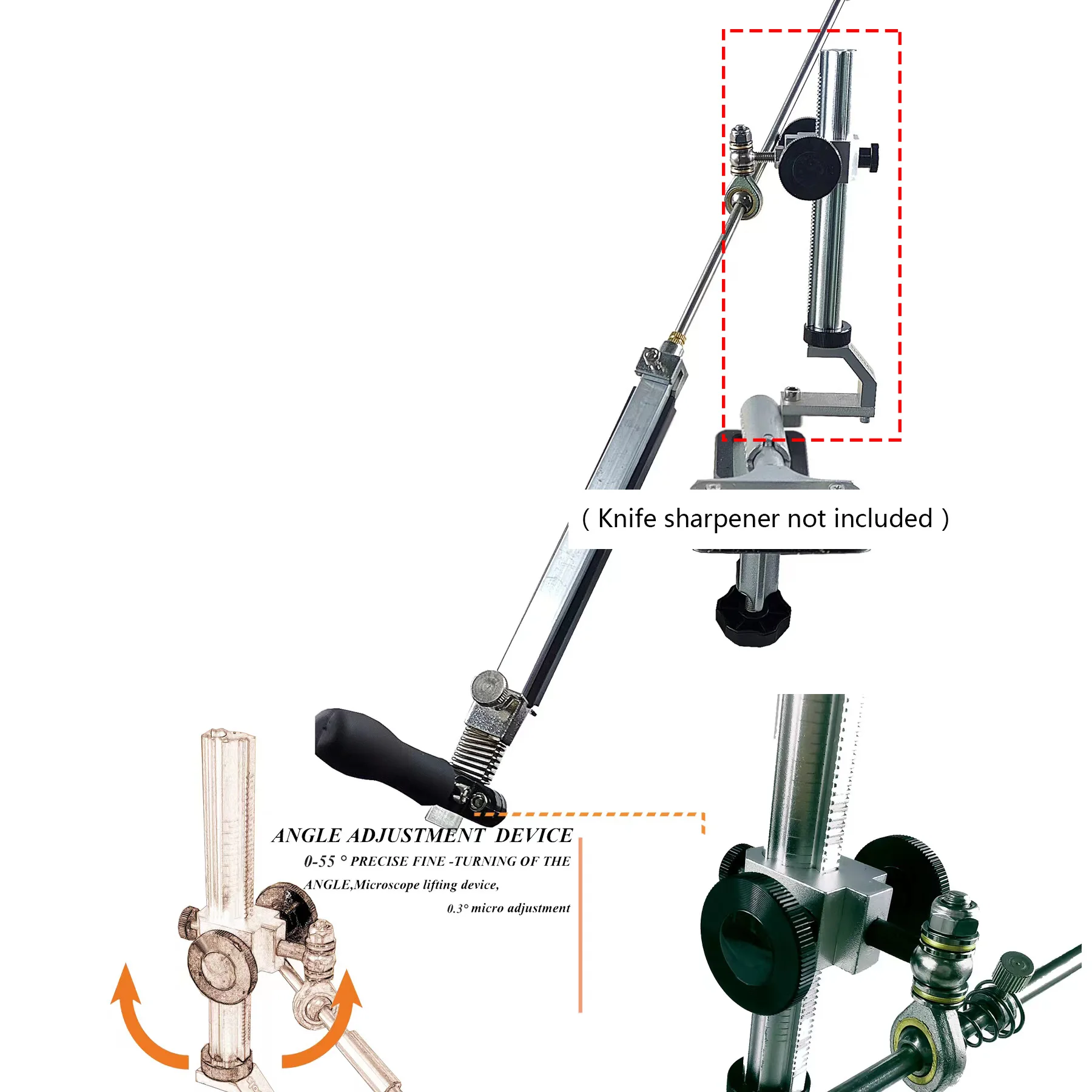 ( Knife sharpener not included )

ANGLE ADJUSTMENT DEVICE

0-55 ° PRECISE FINE -TURNING OF THE ANGLE,Microscope lifting device,

0.3° micro adjustment