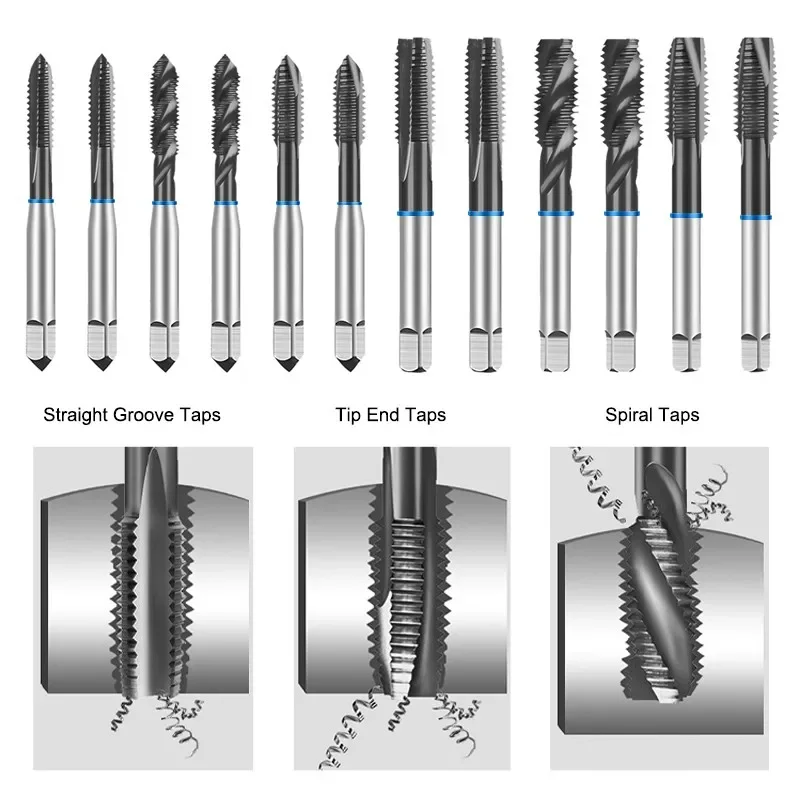 Straight Groove Taps

Tip End Taps

Spiral Taps