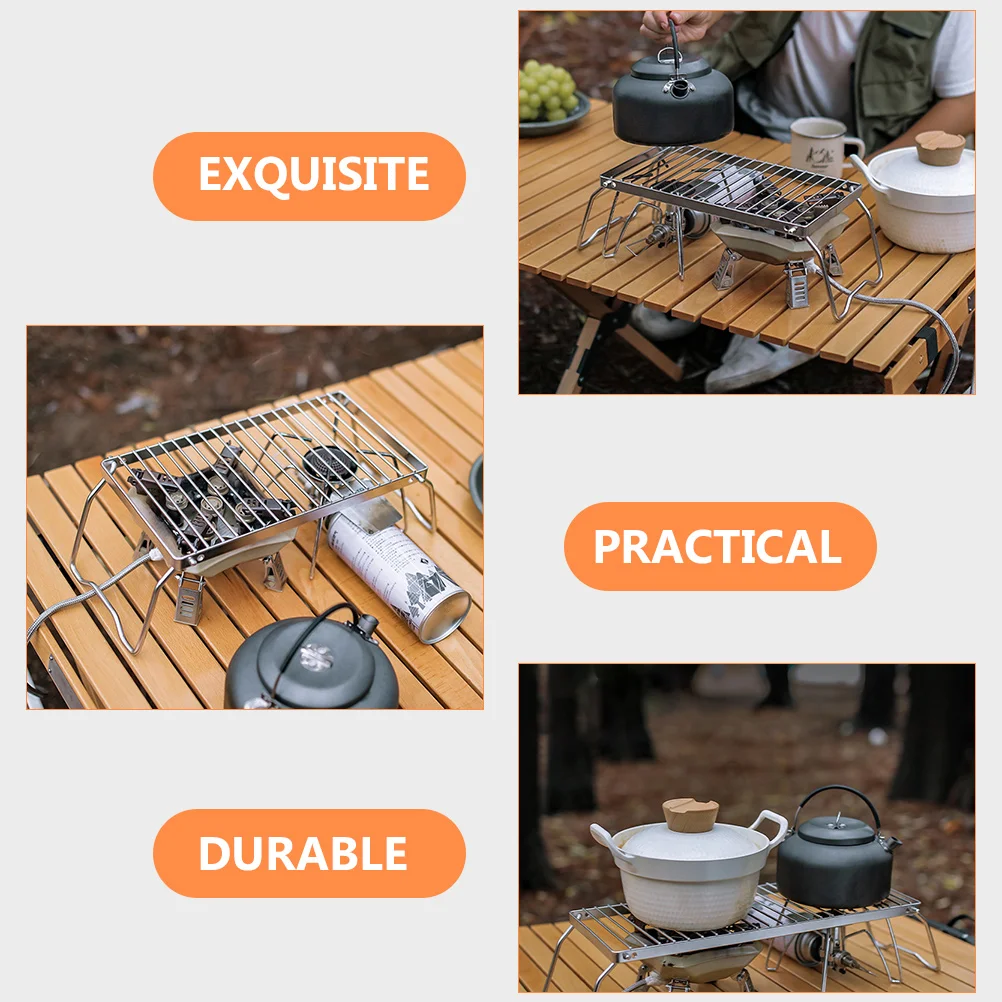 EXQUISITE

PRACTICAL

DURABLE