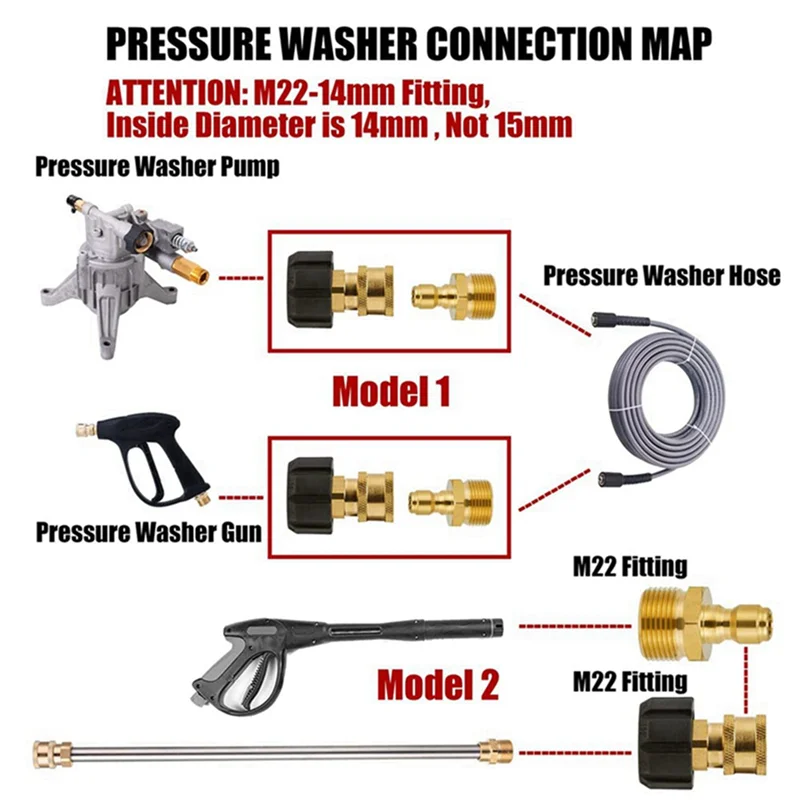 PRESSURE WASHER CONNECTION MAP

ATTENTION: M22-14mm Fitting,
Inside Diameter is 14mm , Not 15mm

Pressure Washer Pump

Pressure Washer Hose

Model 1

Pressure Washer Gun

M22 Fitting

Model 2

M22 Fitting