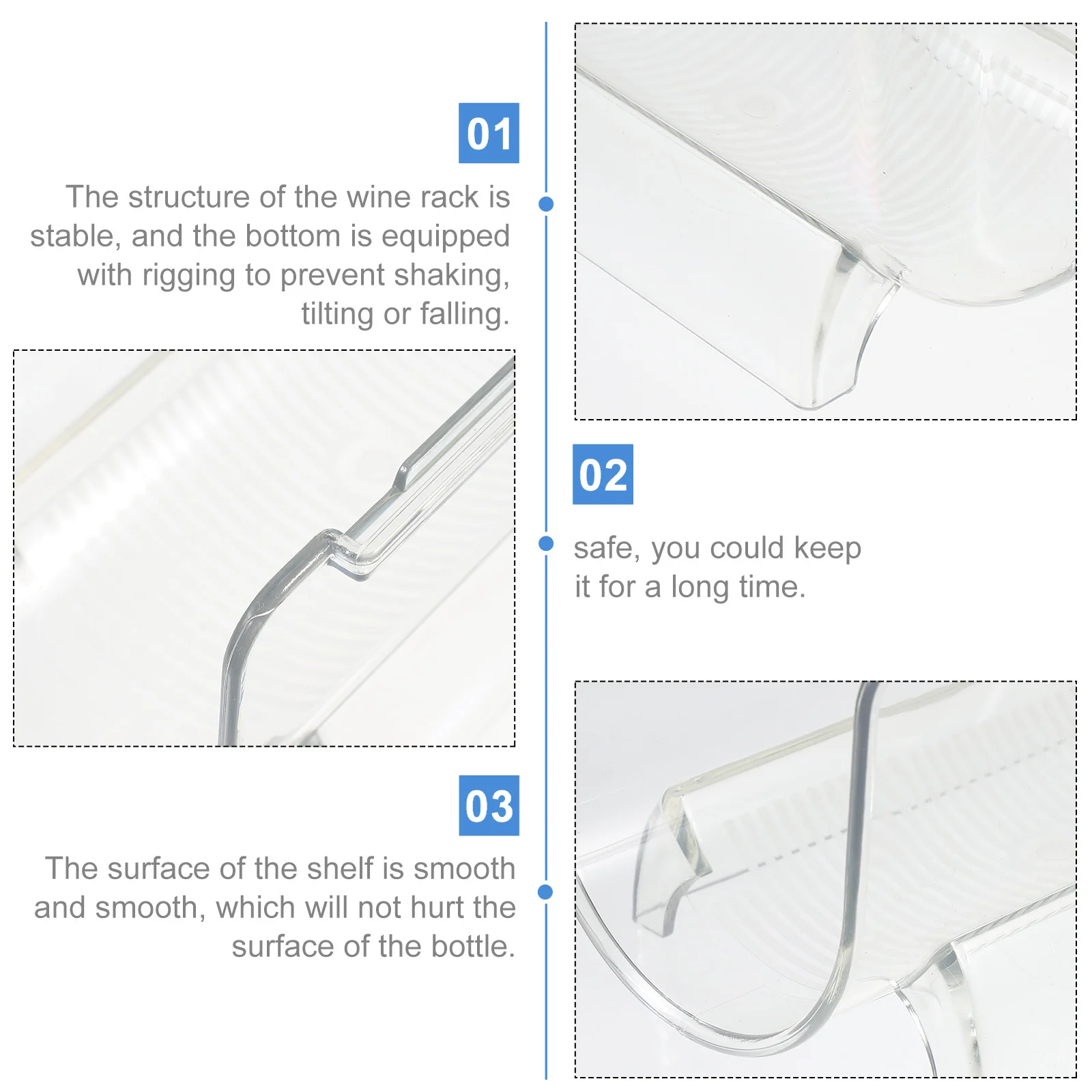 01

The structure of the wine rack is stable, and the bottom is equipped with rigging to prevent shaking, tilting or falling.

02

safe, you could keep it for a long time.

03

The surface of the shelf is smooth and smooth, which will not hurt the surface of the bottle.