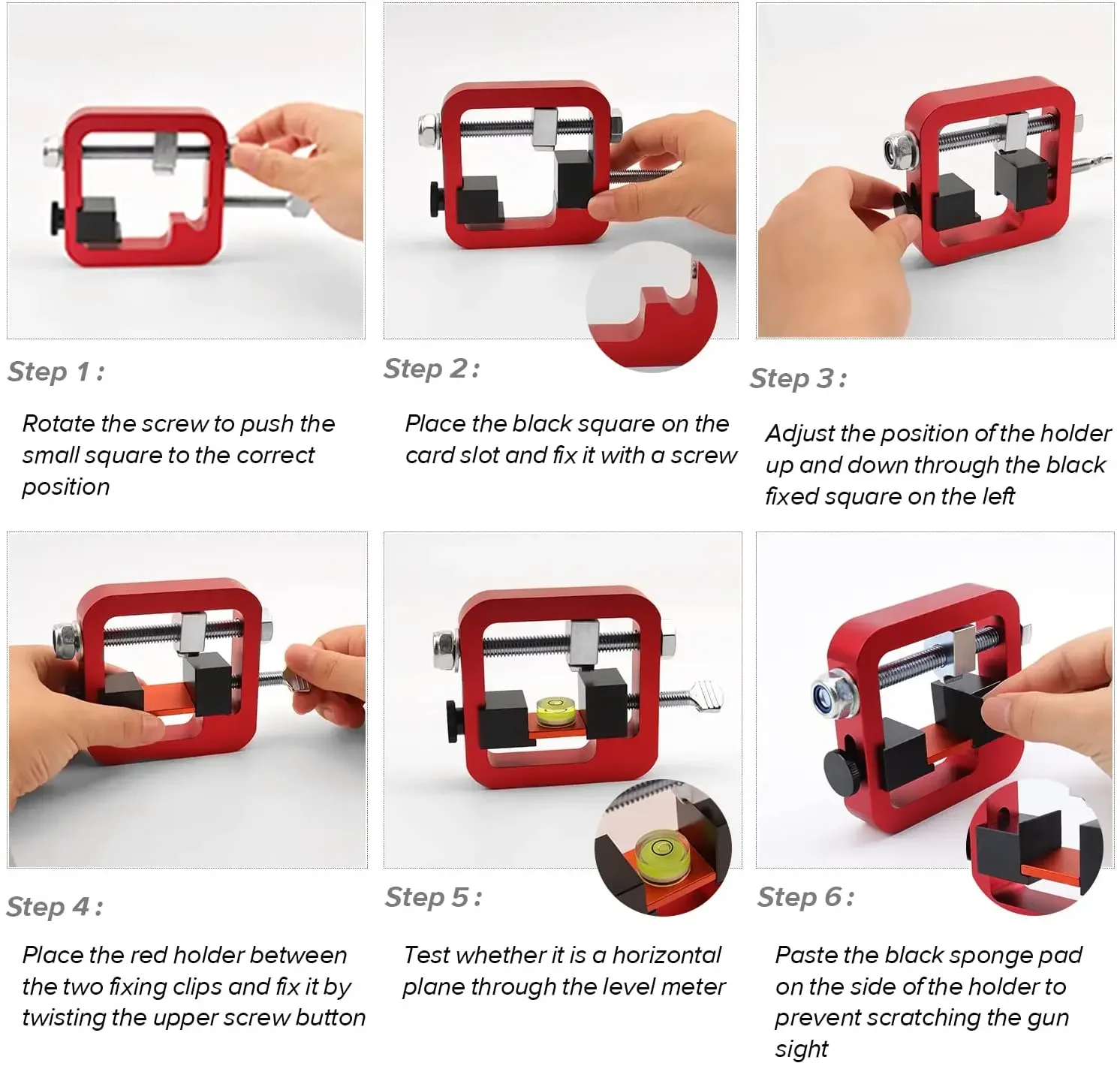 Step 1 :

Rotate the screw to push the small square to the correct position

Step 2 :

Place the black square on the card slot and fix it with a screw

Step 3 :

Adjust the position of the holder up and down through the black fixed square on the left

Step 4 :

Place the red holder between the two fixing clips and fix it by twisting the upper screw button

Step 5 :

Test whether it is a horizontal plane through the level meter

Step 6 :

Paste the black sponge pad on the side of the holder to prevent scratching the gun sight