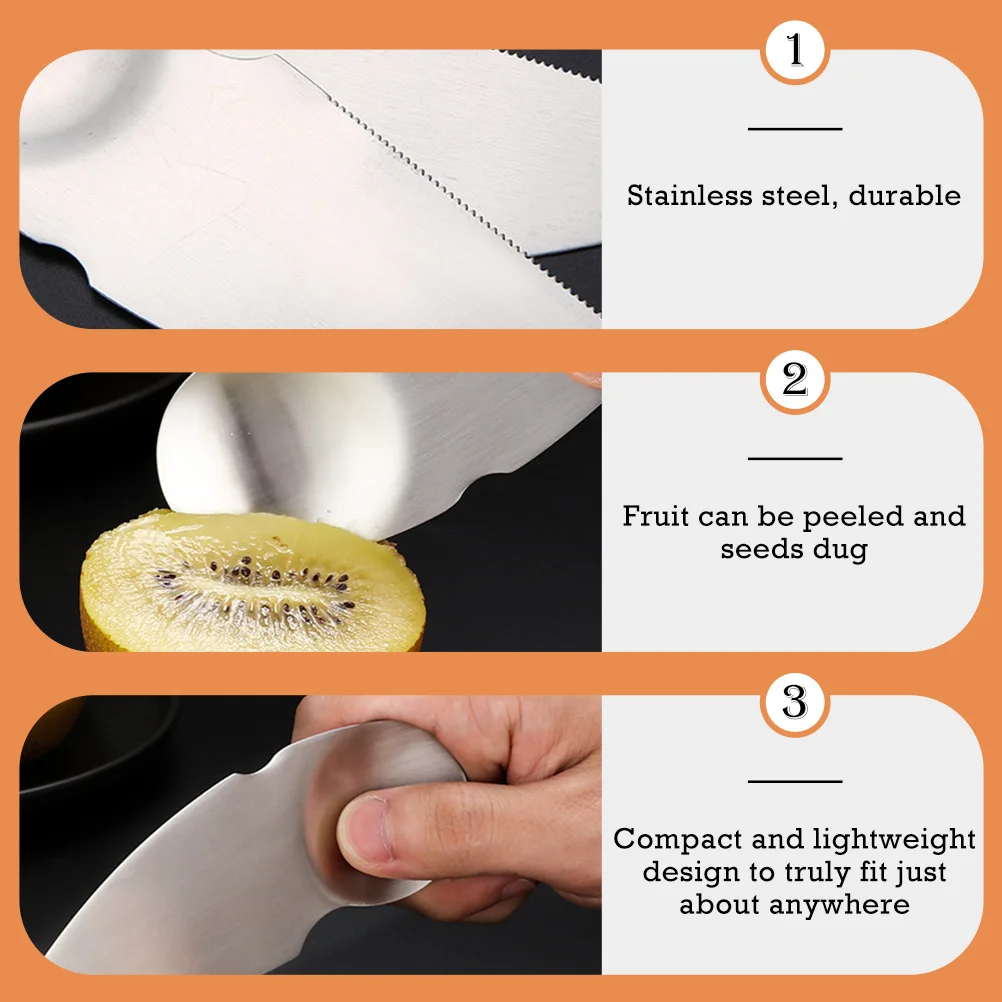 1

Stainless steel, durable

2

Fruit can be peeled and seeds dug

3

Compact and lightweight design to truly fit just about anywhere