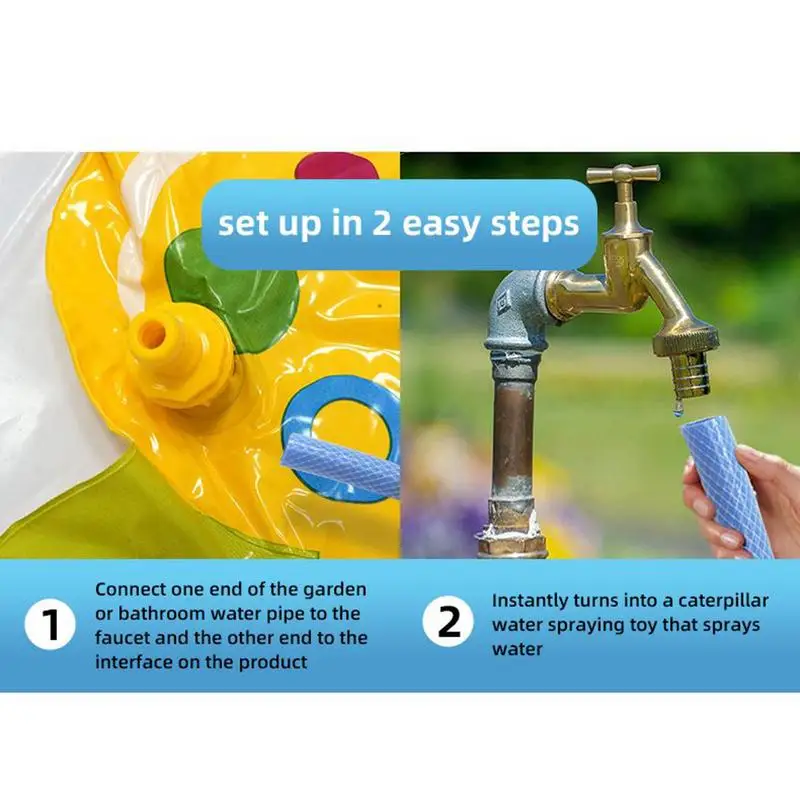 set up in 2 easy steps

1 Connect one end of the garden or bathroom water pipe to the faucet and the other end to the interface on the product

2 Instantly turns into a caterpillar water spraying toy that sprays water