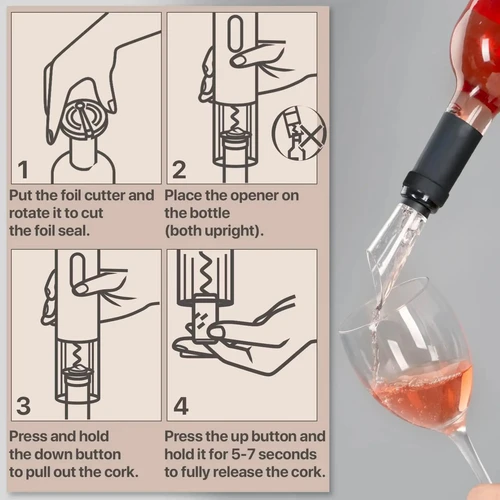 1

Put the foil cutter and rotate it to cut the foil seal.

2

Place the opener on the bottle (both upright).

3

Press and hold the down button to pull out the cork.

4

Press the up button and hold it for 5-7 seconds to fully release the cork.