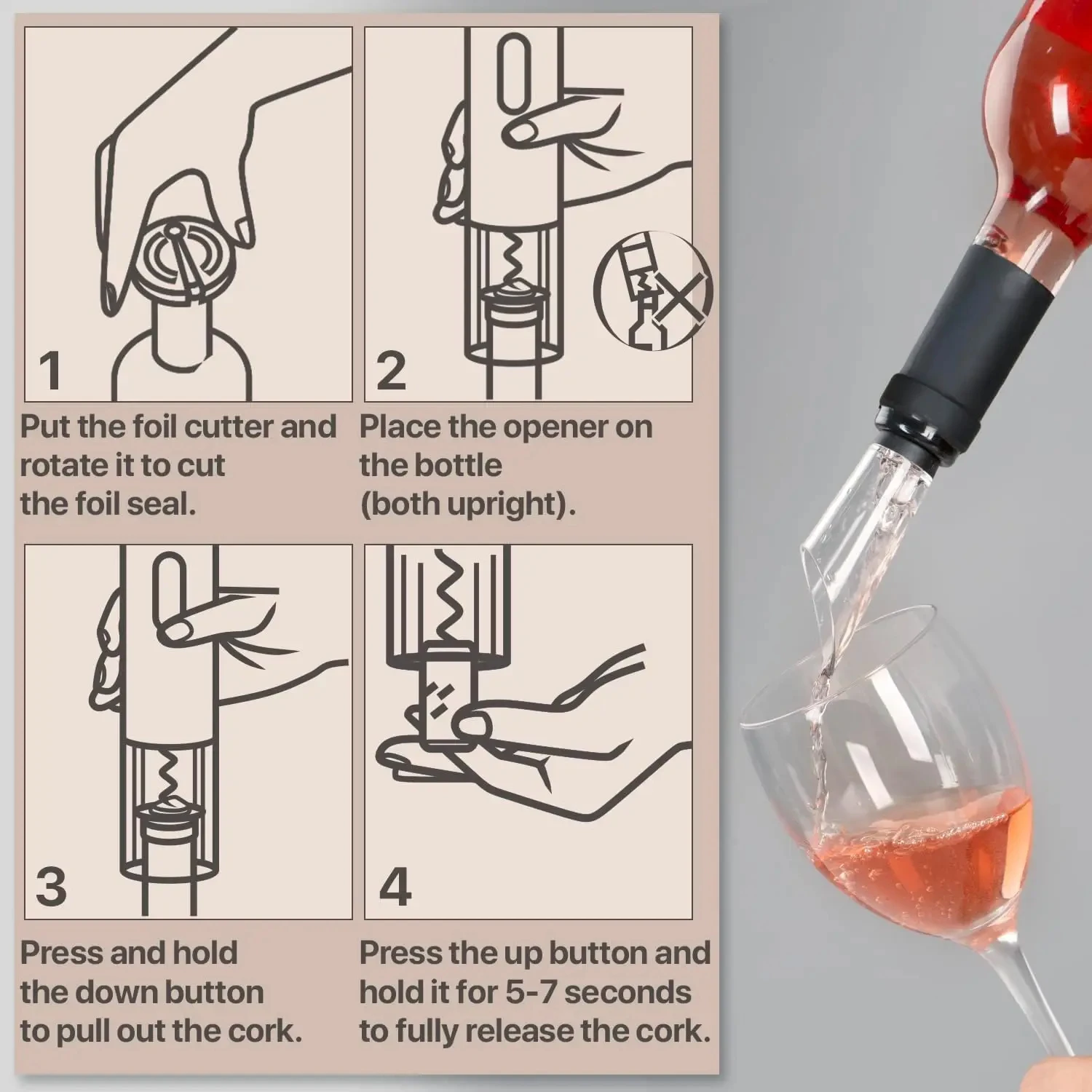 1

Put the foil cutter and rotate it to cut the foil seal.

2

Place the opener on the bottle (both upright).

3

Press and hold the down button to pull out the cork.

4

Press the up button and hold it for 5-7 seconds to fully release the cork.