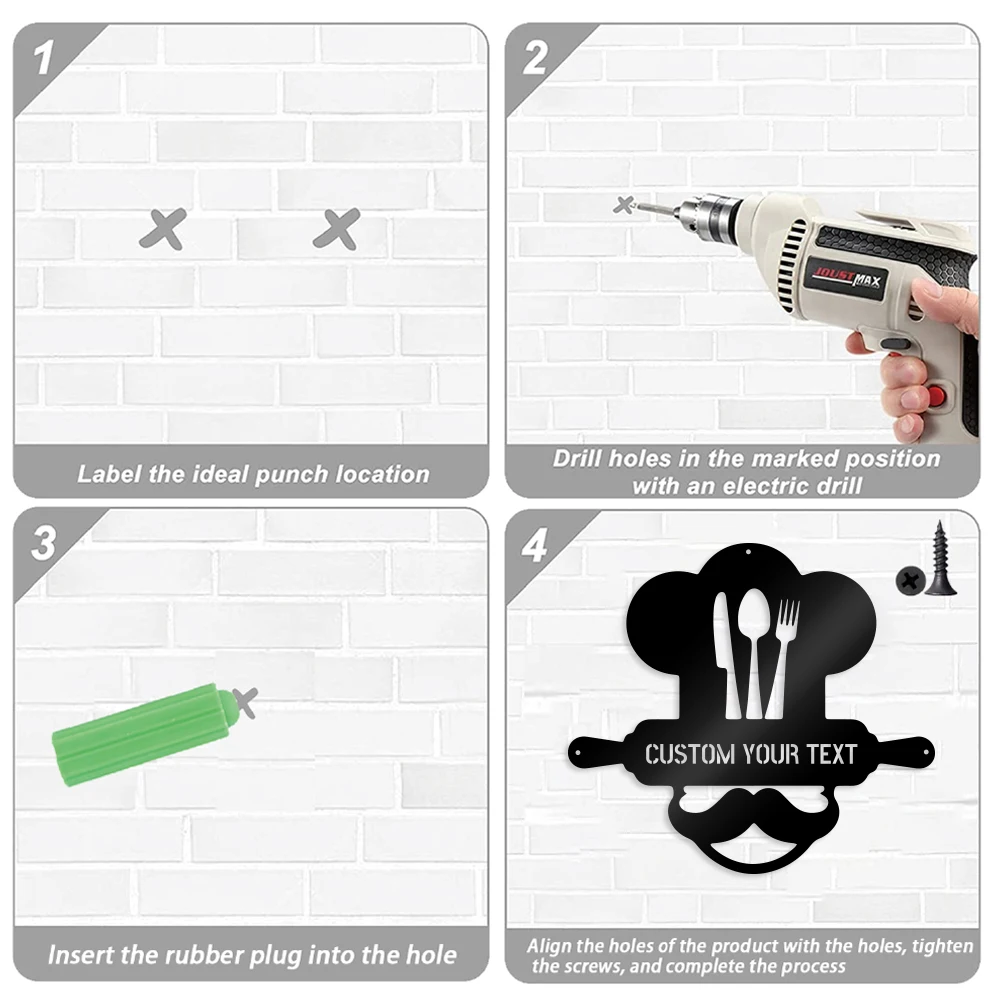 1

Label the ideal punch location

2

JOUSTMAX

Drill holes in the marked position with an electric drill

3

Insert the rubber plug into the hole

4

CUSTOM YOUR TEXT

Align the holes of the product with the holes, tighten the screws, and complete the process