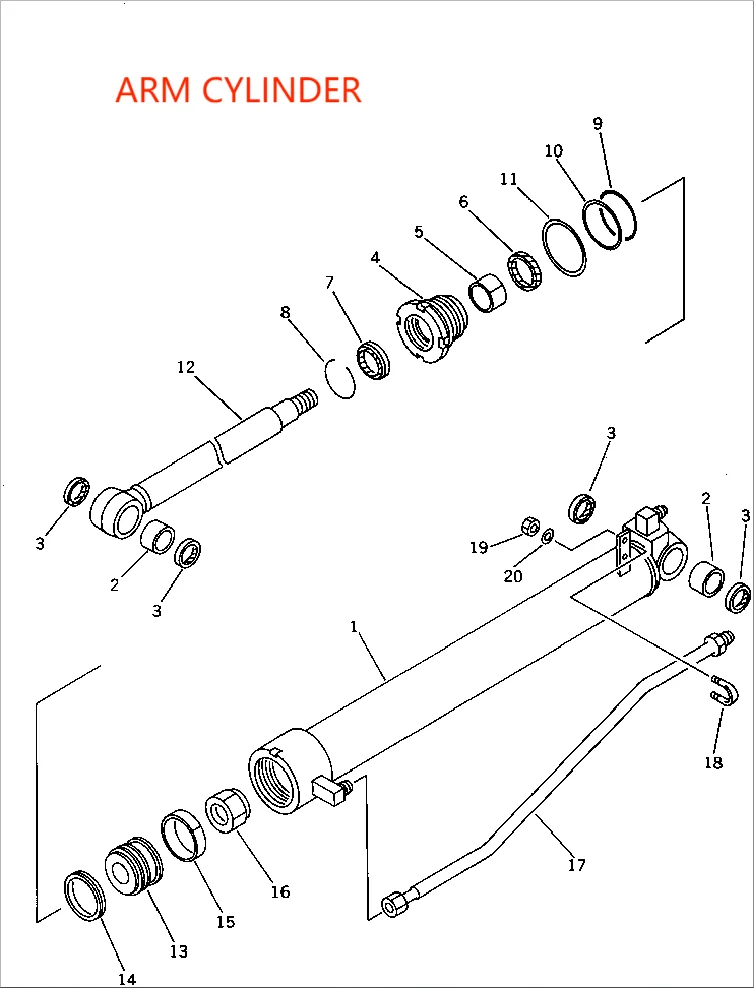 ARM CYLINDER

9
10
11
6
5
4
7
8
12
3
2
3
3
19
20
2
3
1
18
17
16
15
13
14