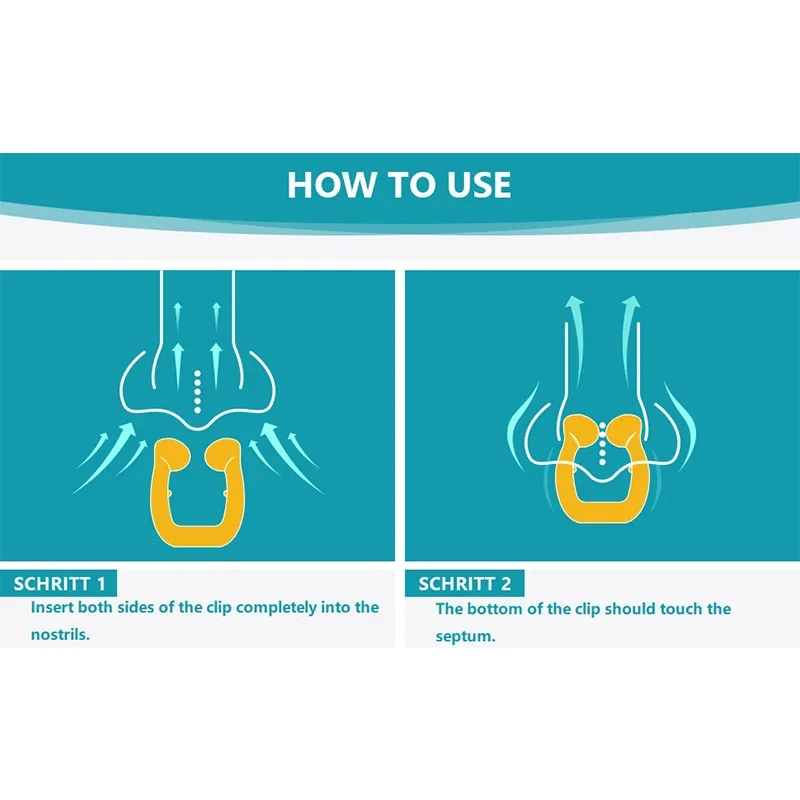 HOW TO USE

SCHRITT 1
Insert both sides of the clip completely into the nostrils.

SCHRITT 2
The bottom of the clip should touch the septum.