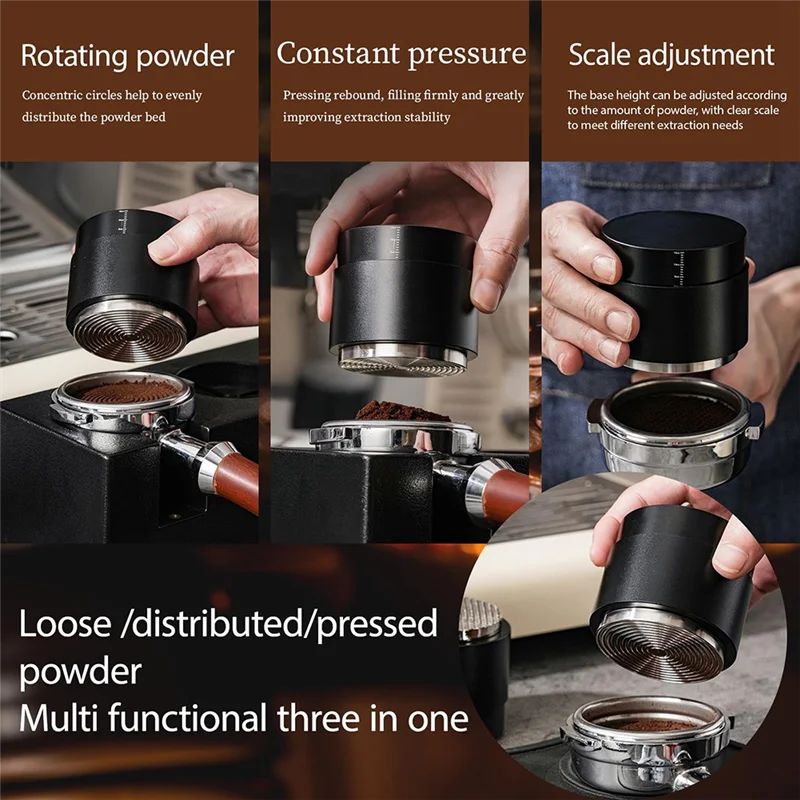 Rotating powder

Concentric circles help to evenly distribute the powder bed

Constant pressure

Pressing rebound, filling firmly and greatly improving extraction stability

Scale adjustment

The base height can be adjusted according to the amount of powder, with clear scale to meet different extraction needs

Loose /distributed/pressed powder
Multi functional three in one