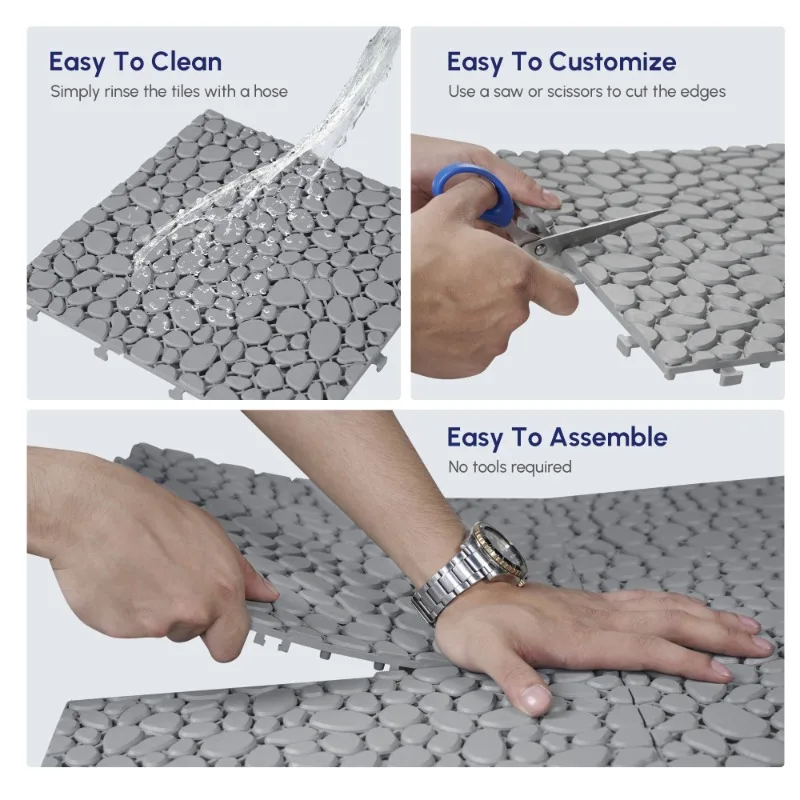 Easy To Clean
Simply rinse the tiles with a hose

Easy To Customize
Use a saw or scissors to cut the edges

Easy To Assemble
No tools required