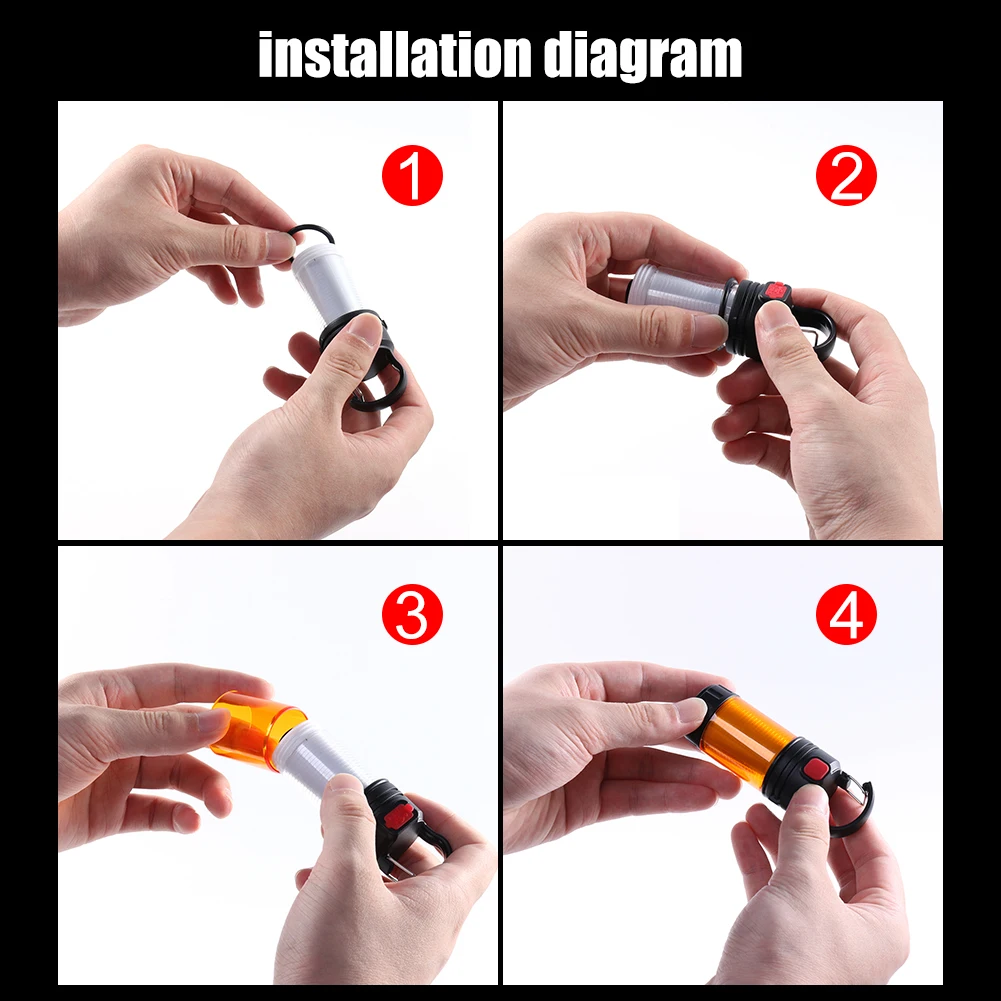 installation diagram

1

2

3

4