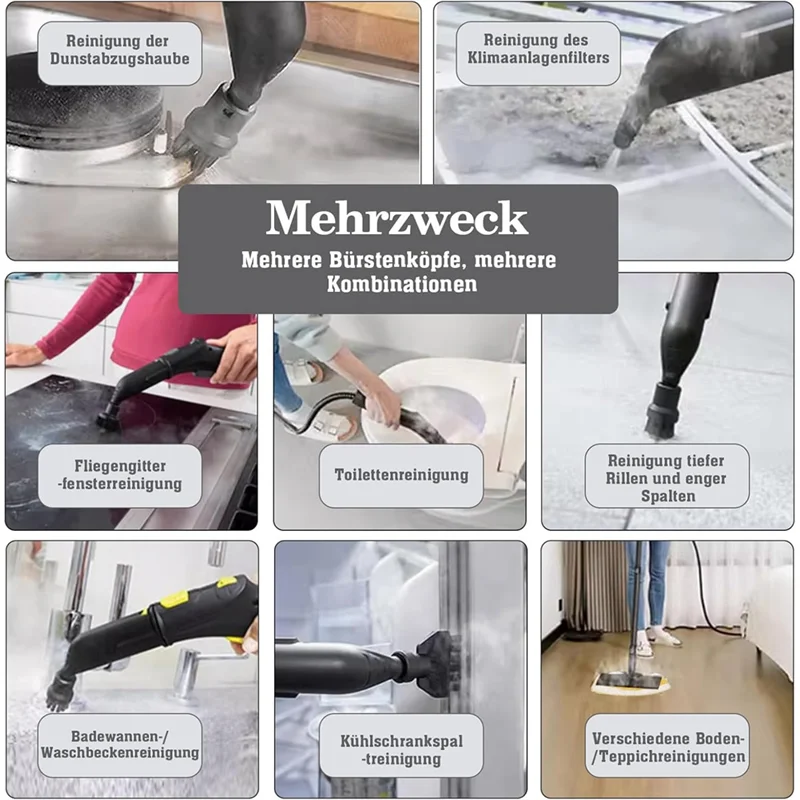 Reinigung der Dunstabzugshaube

Reinigung des Klimaanlagenfilters

Mehrzweck

Mehrere Bürstenköpfe, mehrere Kombinationen

Fliegengitter -fensterreinigung

Toilettenreinigung

Reinigung tiefer Rillen und enger Spalten

Badewannen-/ Waschbeckenreinigung

Kühlschrankspal -treinigung

Verschiedene Boden- /Teppichreinigungen