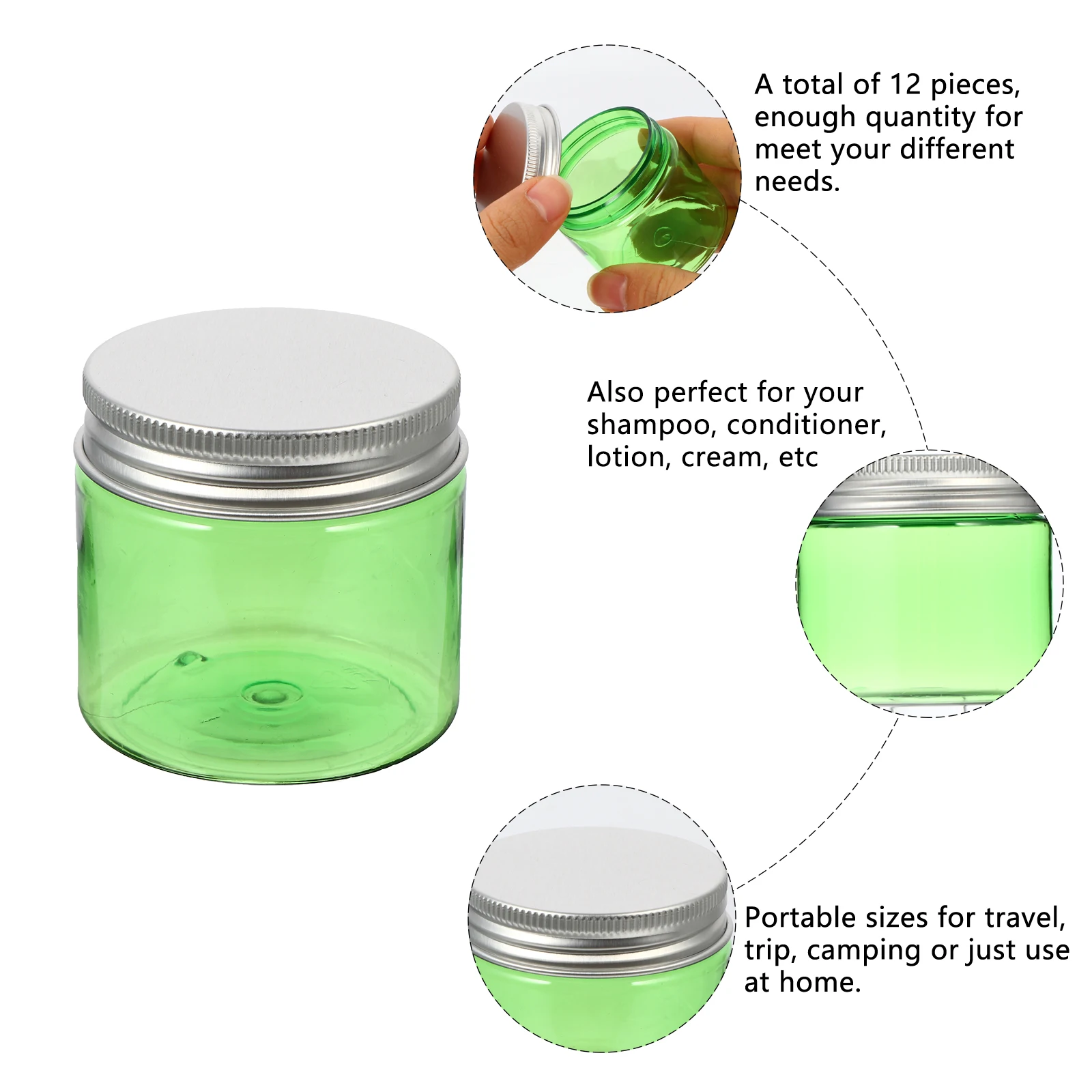 A total of 12 pieces, enough quantity for meet your different needs.

Also perfect for your shampoo, conditioner, lotion, cream, etc

Portable sizes for travel, trip, camping or just use at home.