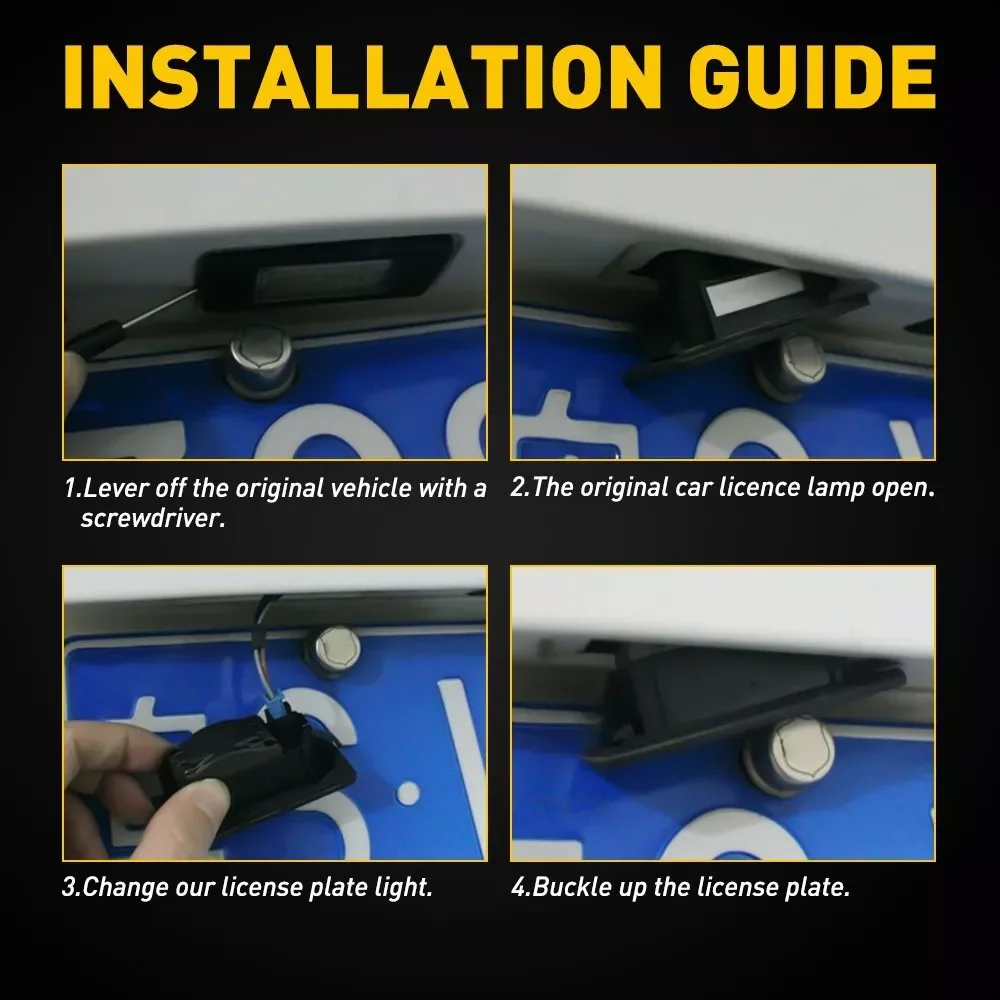 INSTALLATION GUIDE

1.Lever off the original vehicle with a screwdriver.

2.The original car licence lamp open.

3.Change our license plate light.

4.Buckle up the license plate.