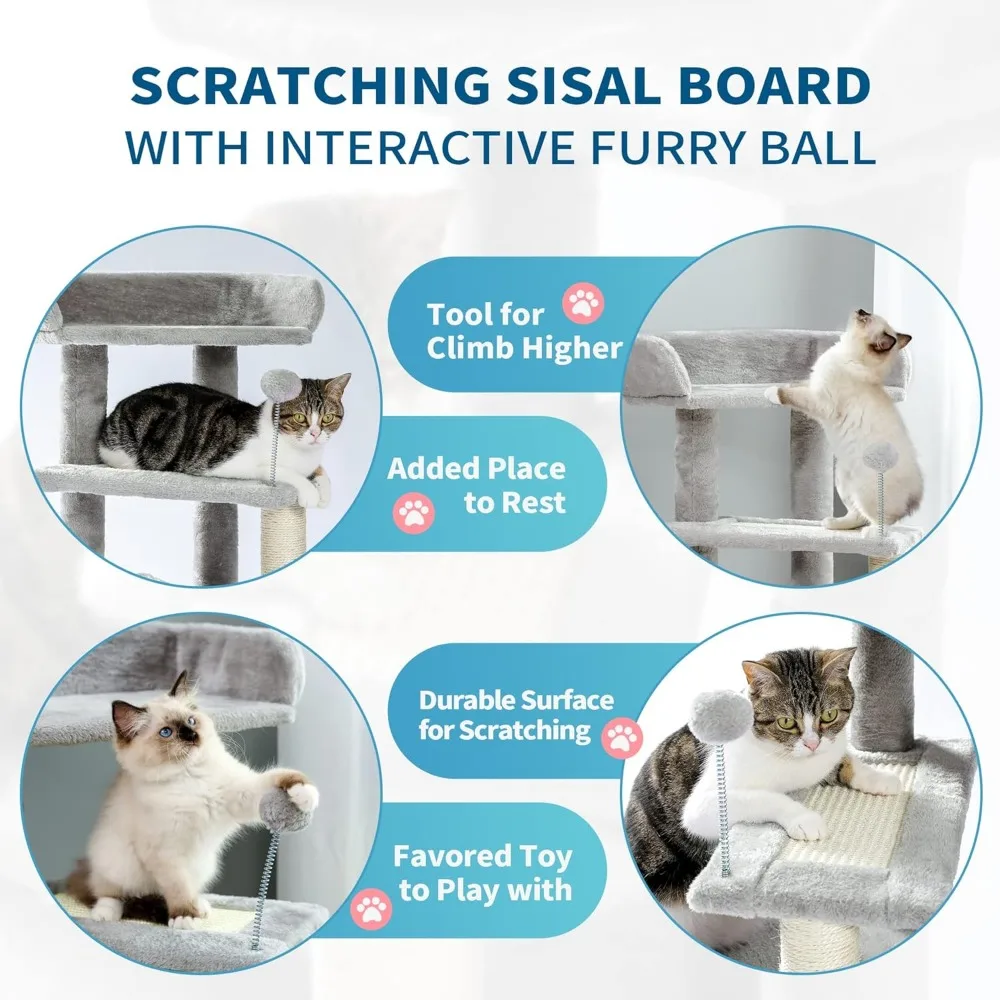 SCRATCHING SISAL BOARD
WITH INTERACTIVE FURRY BALL

Tool for Climb Higher

Added Place to Rest

Durable Surface for Scratching

Favored Toy to Play with