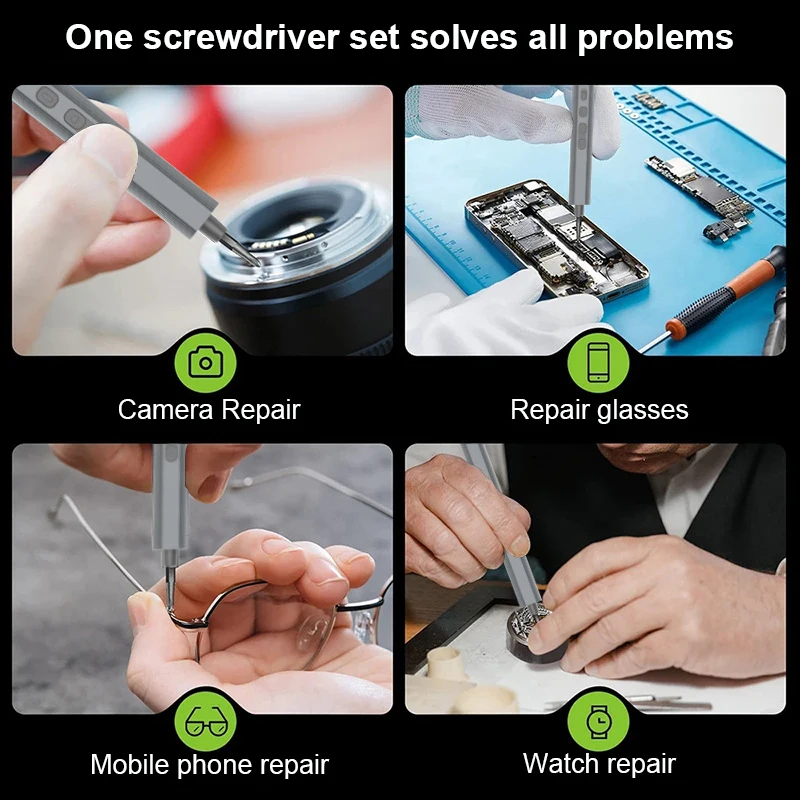 One screwdriver set solves all problems

Camera Repair

Repair glasses

Mobile phone repair

Watch repair