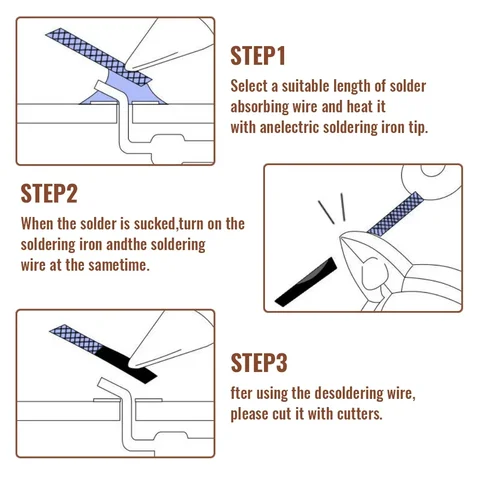 STEP1

Select a suitable length of solder absorbing wire and heat it with anelectric soldering iron tip.

STEP2

When the solder is sucked,turn on the soldering iron andthe soldering wire at the sametime.

STEP3

fter using the desoldering wire, please cut it with cutters.