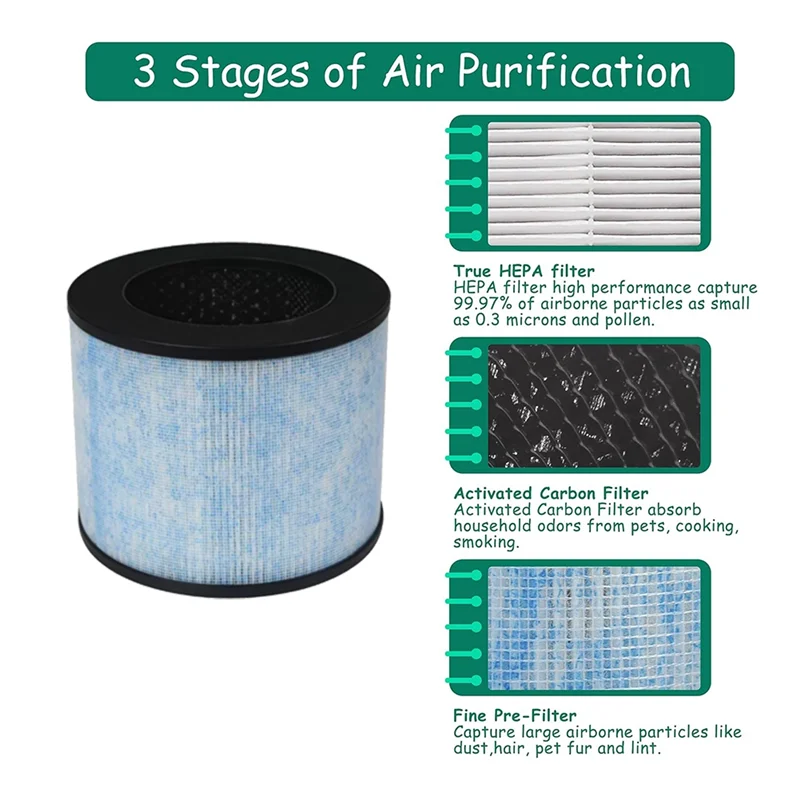 3 Stages of Air Purification

True HEPA filter
HEPA filter high performance capture 99.97% of airborne particles as small as 0.3 microns and pollen.

Activated Carbon Filter
Activated Carbon Filter absorb household odors from pets, cooking, smoking.

Fine Pre-Filter
Capture large airborne particles like dust,hair, pet fur and lint.