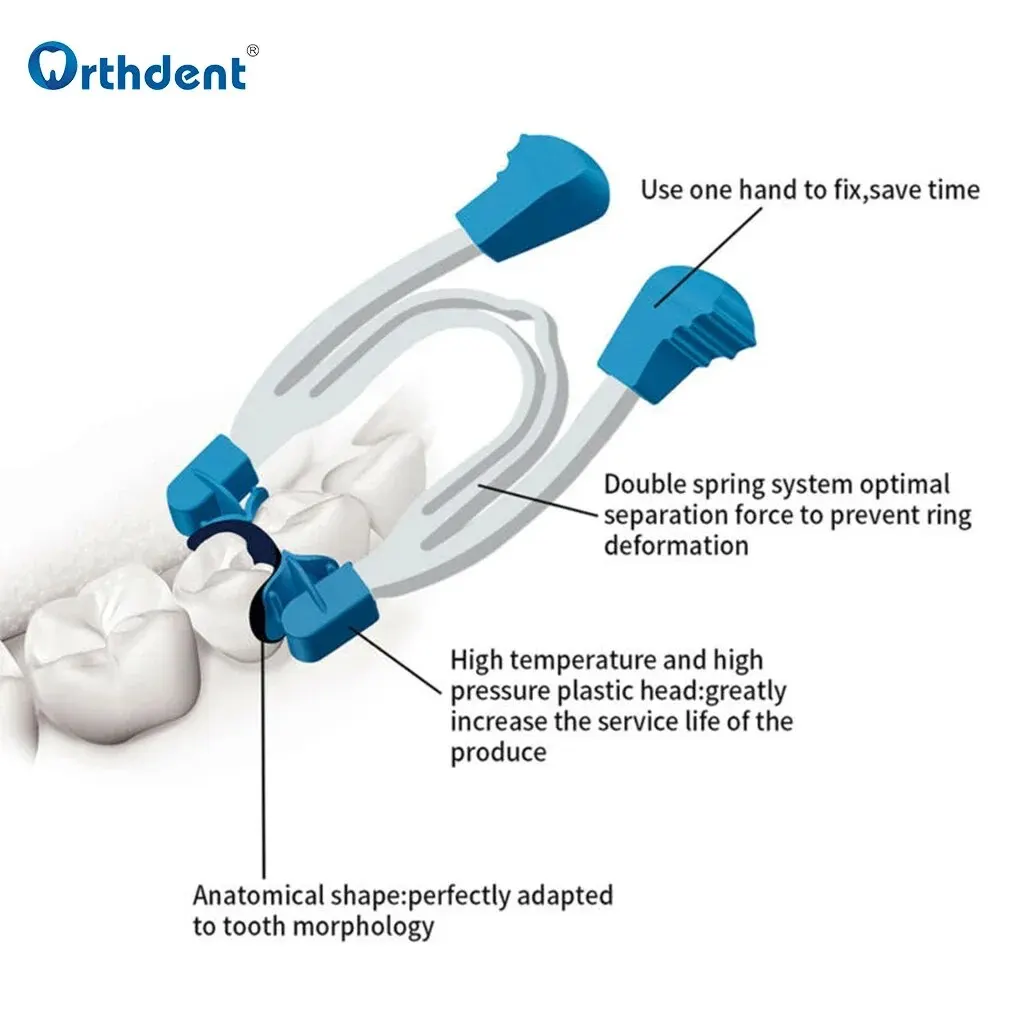 Orthdent®

Use one hand to fix,save time

Double spring system optimal separation force to prevent ring deformation

High temperature and high pressure plastic head:greatly increase the service life of the produce

Anatomical shape:perfectly adapted to tooth morphology