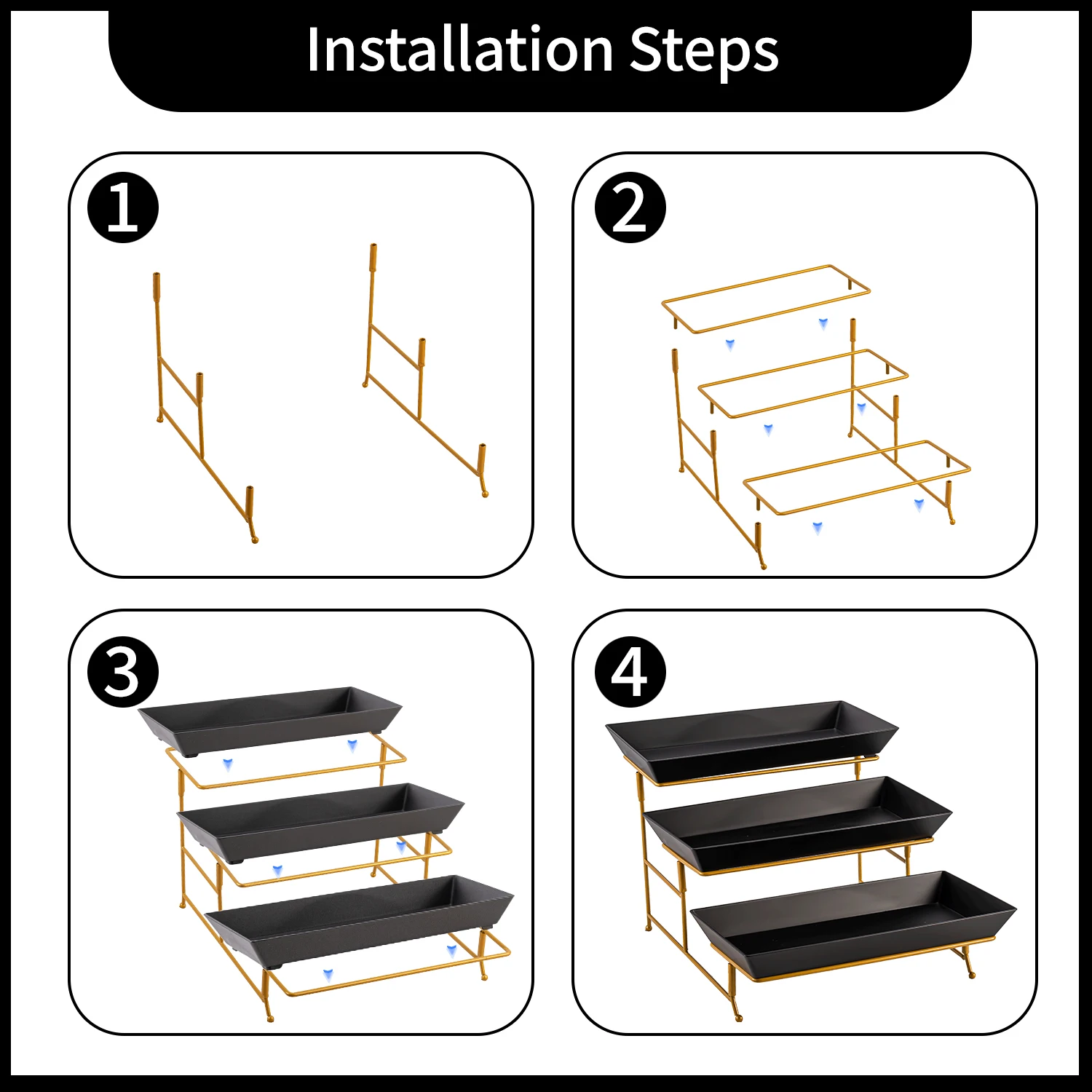 Installation Steps

1

2

3

4