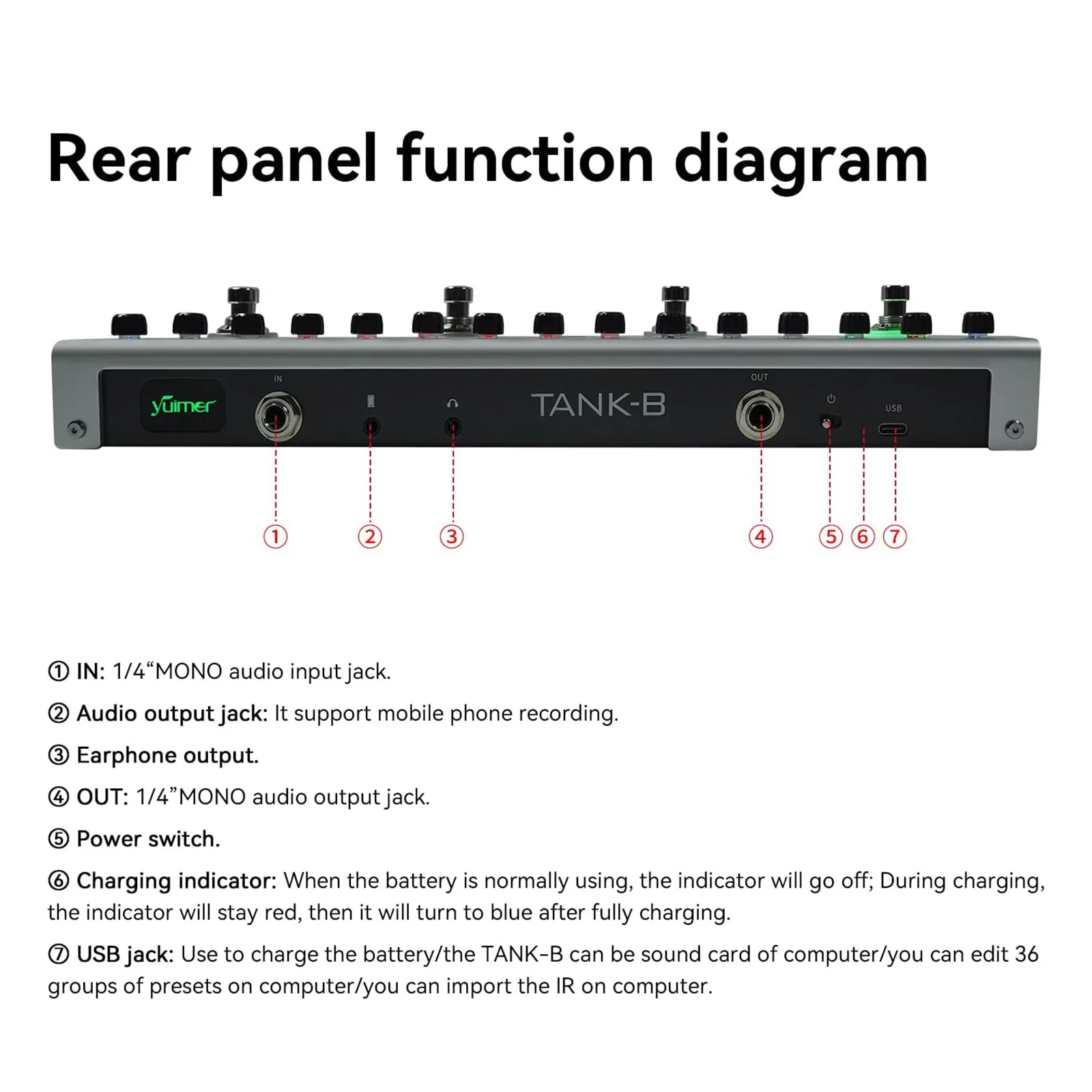 Rear panel function diagram

yuimer IN TANK-B OUT USB

① ② ③ ④ ⑤ ⑥ ⑦

① IN: 1/4“MONO audio input jack.

② Audio output jack: It support mobile phone recording.

③ Earphone output.

④ OUT: 1/4”MONO audio output jack.

⑤ Power switch.

⑥ Charging indicator: When the battery is normally using, the indicator will go off; During charging, the indicator will stay red, then it will turn to blue after fully charging.

⑦ USB jack: Use to charge the battery/the TANK-B can be sound card of computer/you can edit 36 groups of presets on computer/you can import the IR on computer.