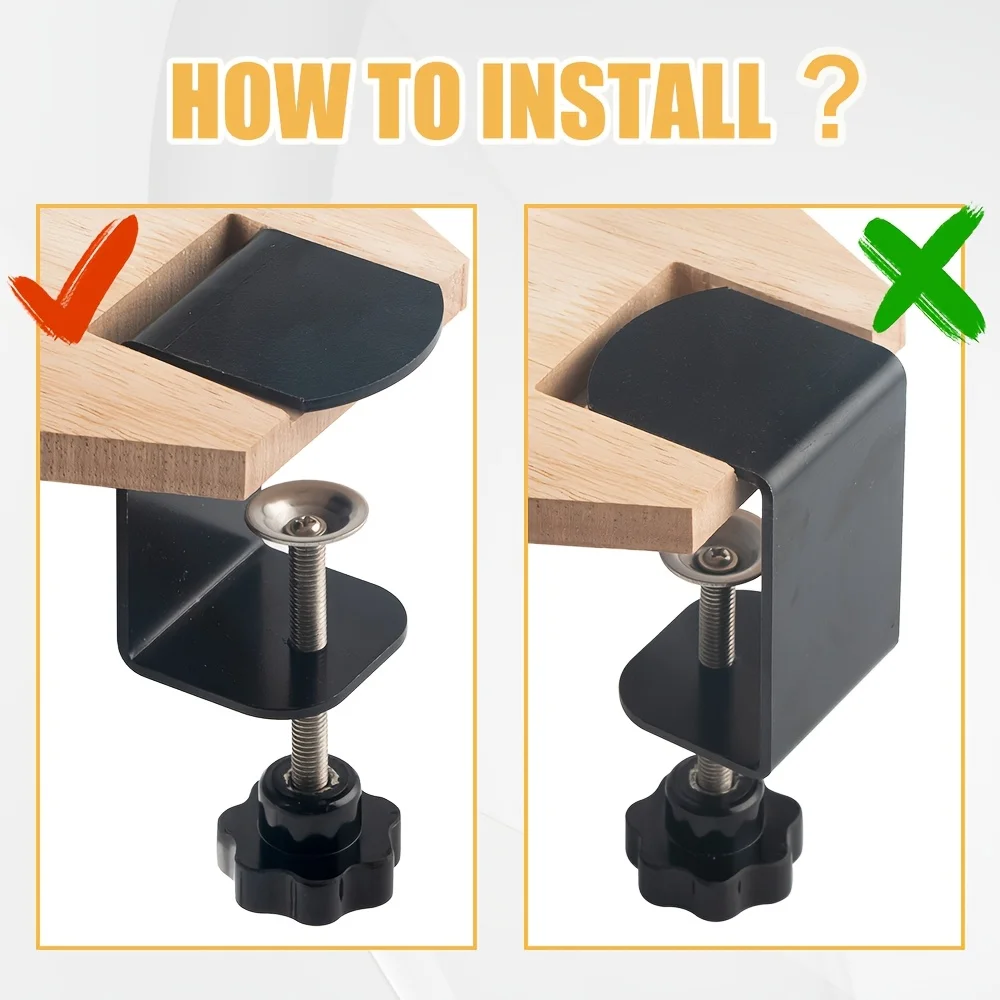 HOW TO INSTALL ?