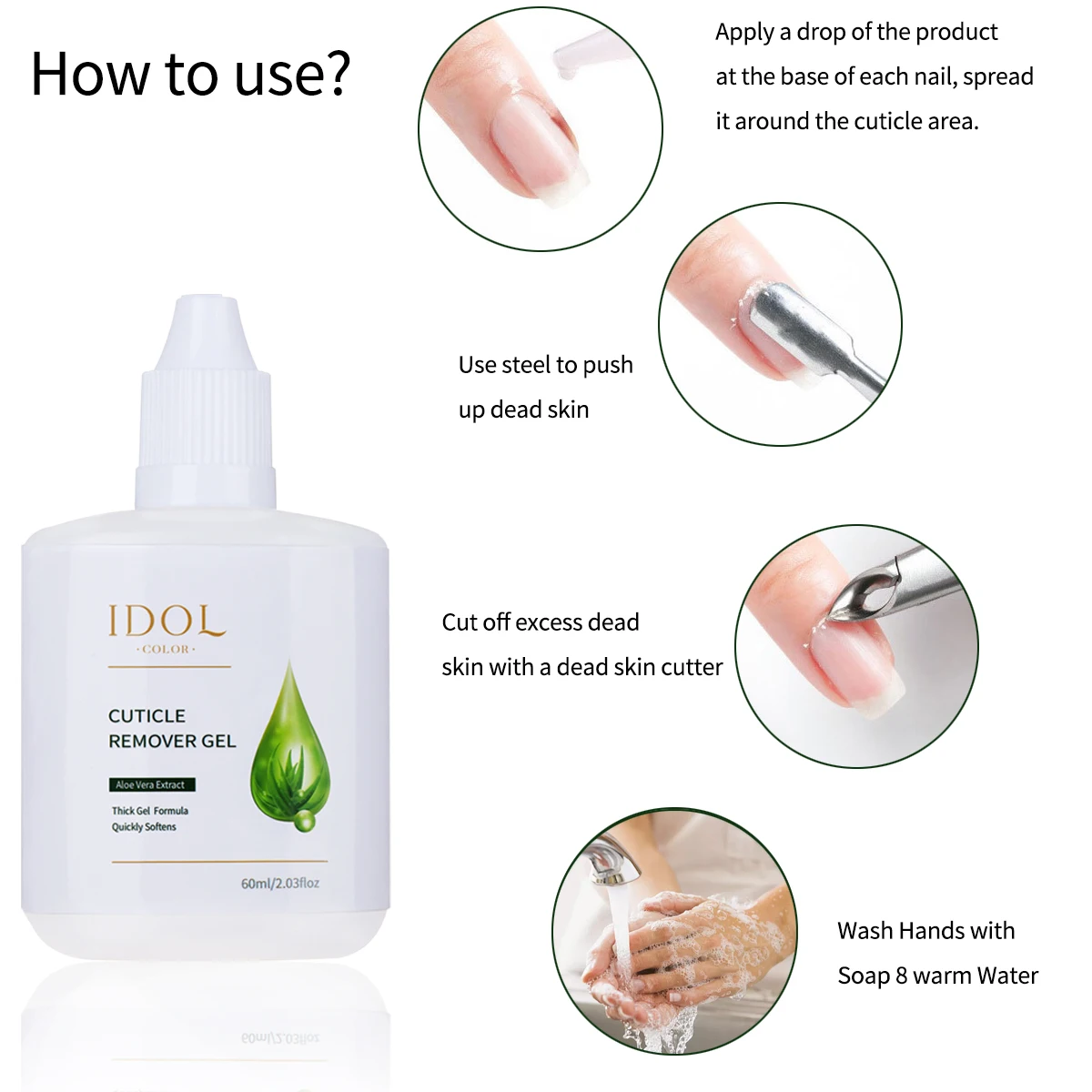 How to use?

Apply a drop of the product at the base of each nail, spread it around the cuticle area.

Use steel to push up dead skin

Cut off excess dead skin with a dead skin cutter

Wash Hands with Soap 8 warm Water

IDOL
·COLOR·

CUTICLE REMOVER GEL

Aloe Vera Extract

Thick Gel Formula
Quickly Softens

60ml/2.03floz