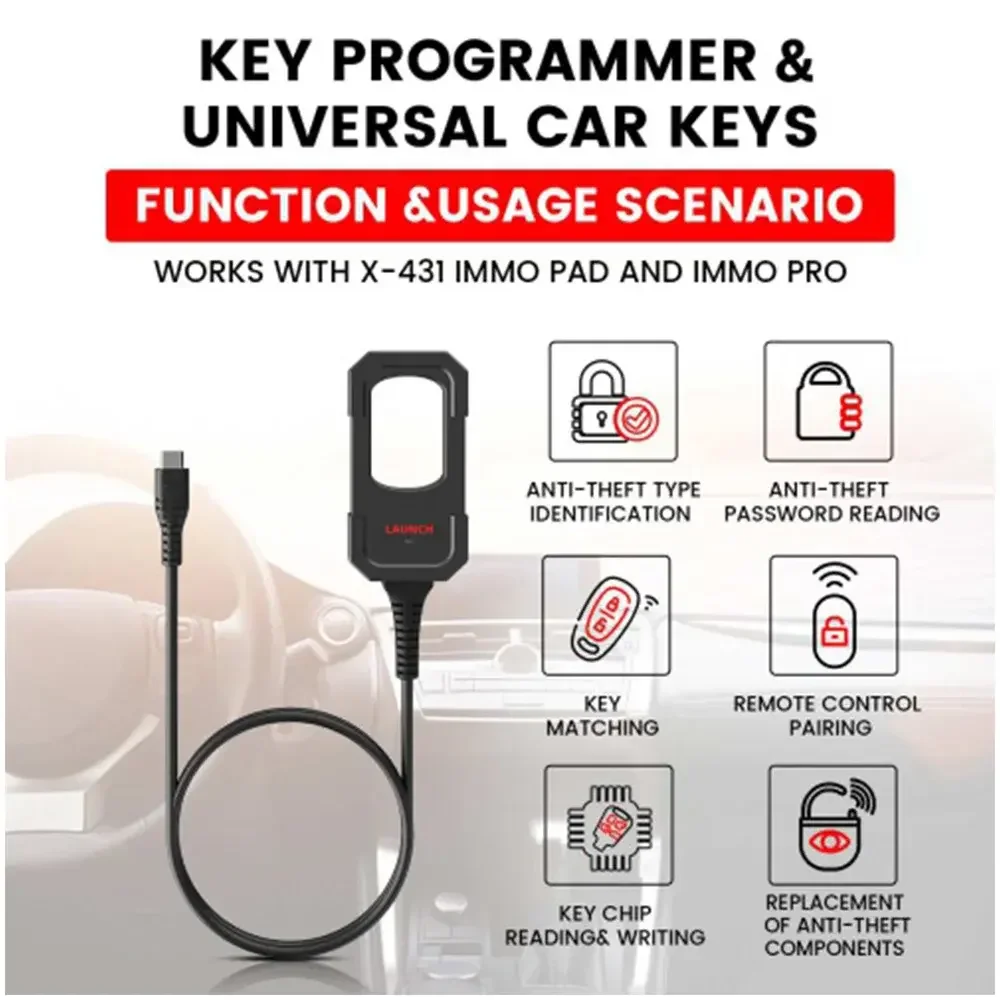 KEY PROGRAMMER & UNIVERSAL CAR KEYS

FUNCTION &USAGE SCENARIO

WORKS WITH X-431 IMMO PAD AND IMMO PRO

LAUNCH

ANTI-THEFT TYPE IDENTIFICATION

ANTI-THEFT PASSWORD READING

KEY MATCHING

REMOTE CONTROL PAIRING

KEY CHIP READING& WRITING

REPLACEMENT OF ANTI-THEFT COMPONENTS