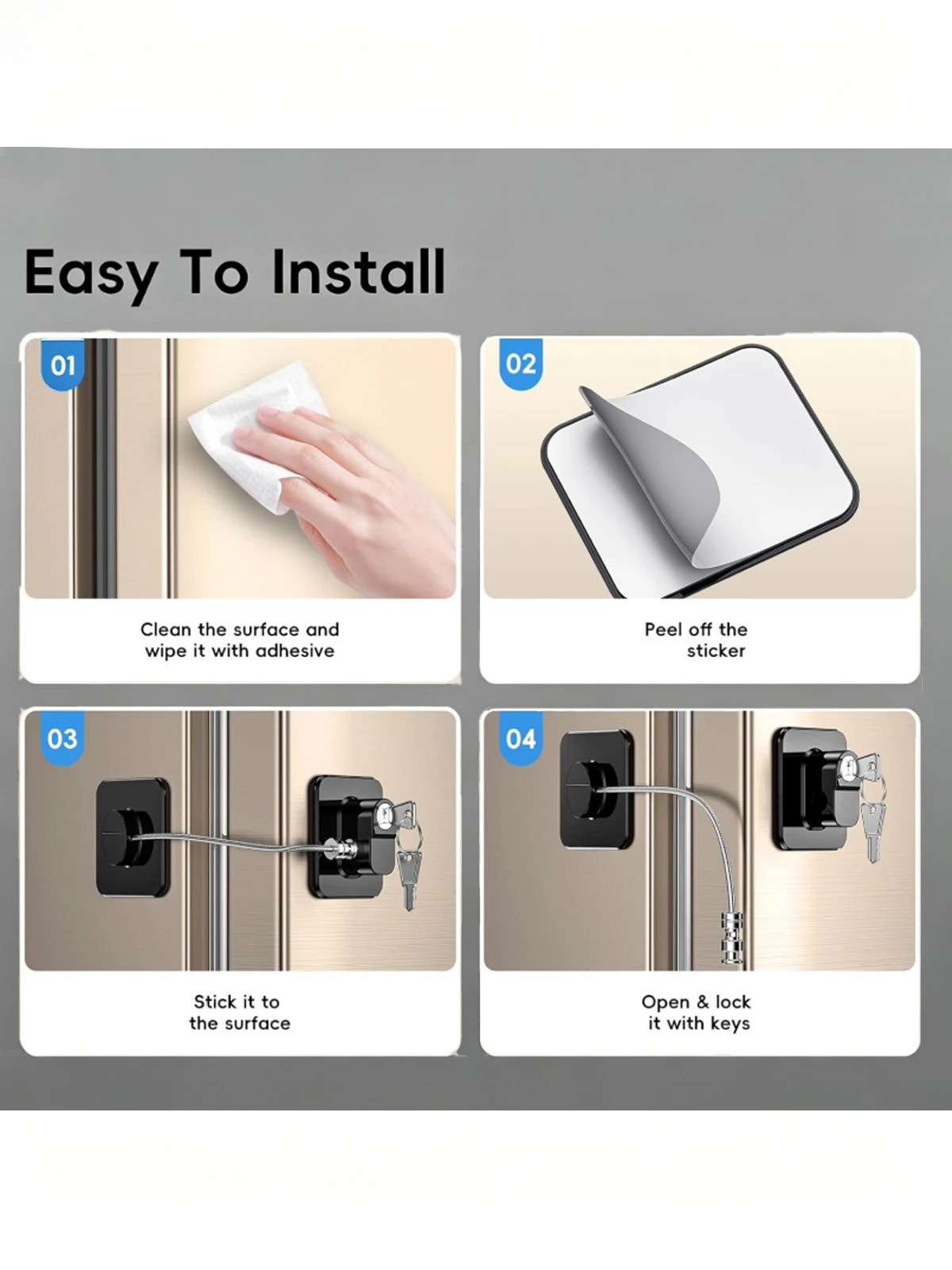 Easy To Install

01

Clean the surface and wipe it with adhesive

02

Peel off the sticker

03

Stick it to the surface

04

Open & lock it with keys