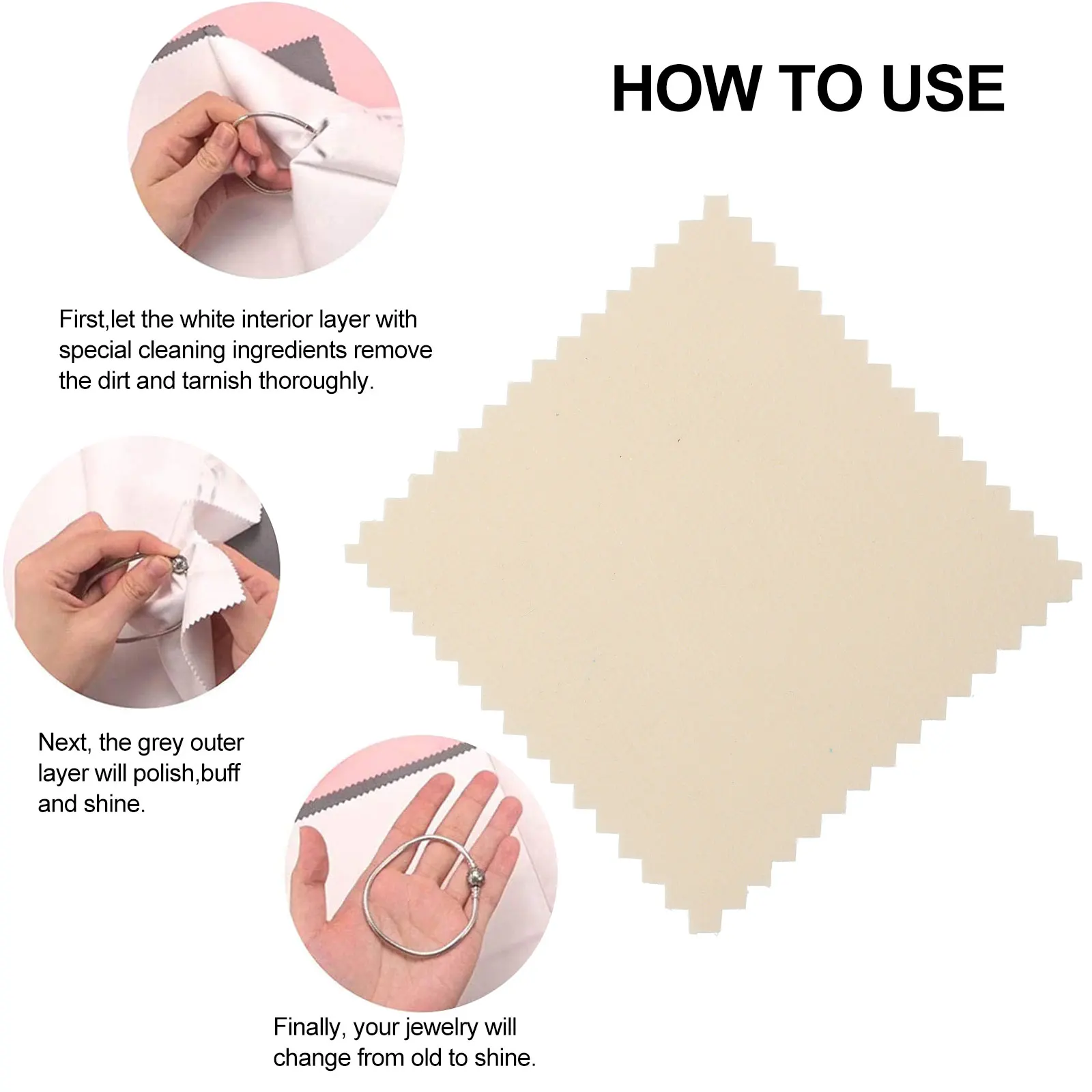 HOW TO USE

First,let the white interior layer with special cleaning ingredients remove the dirt and tarnish thoroughly.

Next, the grey outer layer will polish,buff and shine.

Finally, your jewelry will change from old to shine.