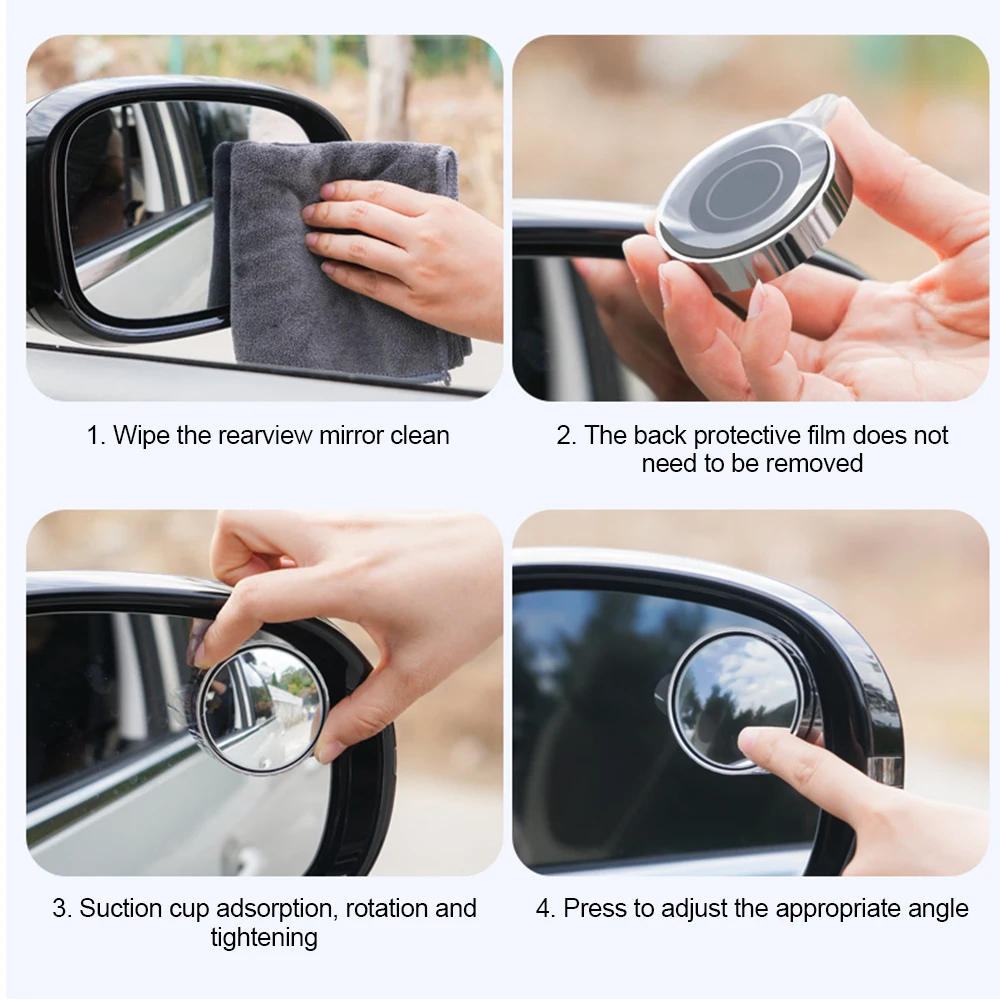 1. Wipe the rearview mirror clean

2. The back protective film does not need to be removed

3. Suction cup adsorption, rotation and tightening

4. Press to adjust the appropriate angle