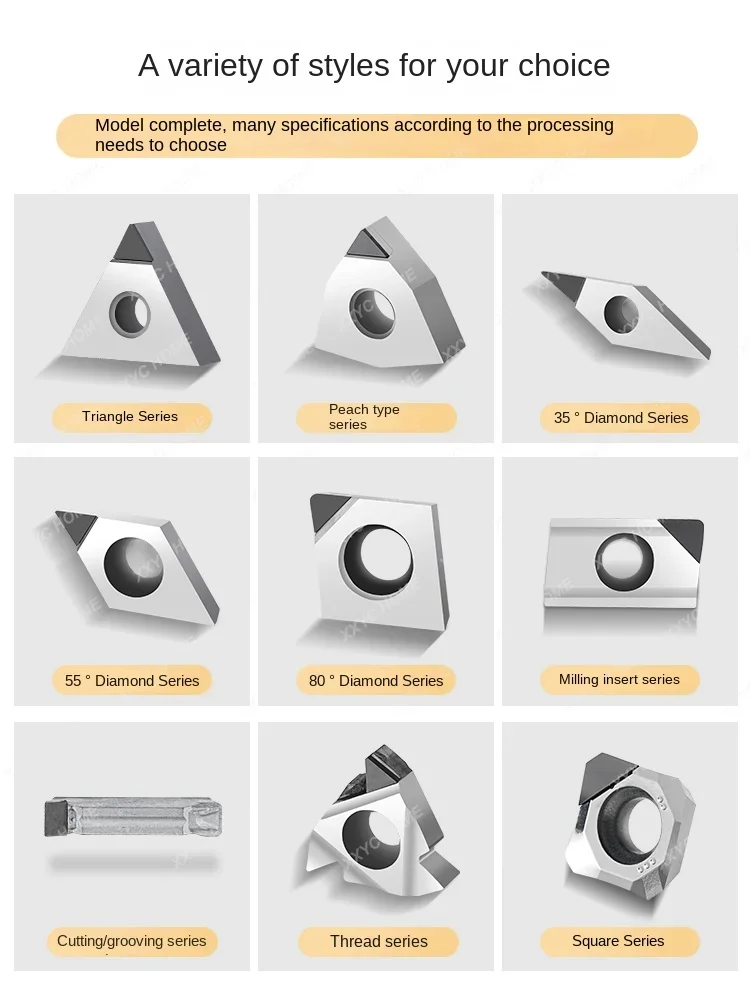 A variety of styles for your choice

Model complete, many specifications according to the processing needs to choose

Triangle Series

Peach type series

35 ° Diamond Series

55 ° Diamond Series

80 ° Diamond Series

Milling insert series

Cutting/grooving series

Thread series

Square Series