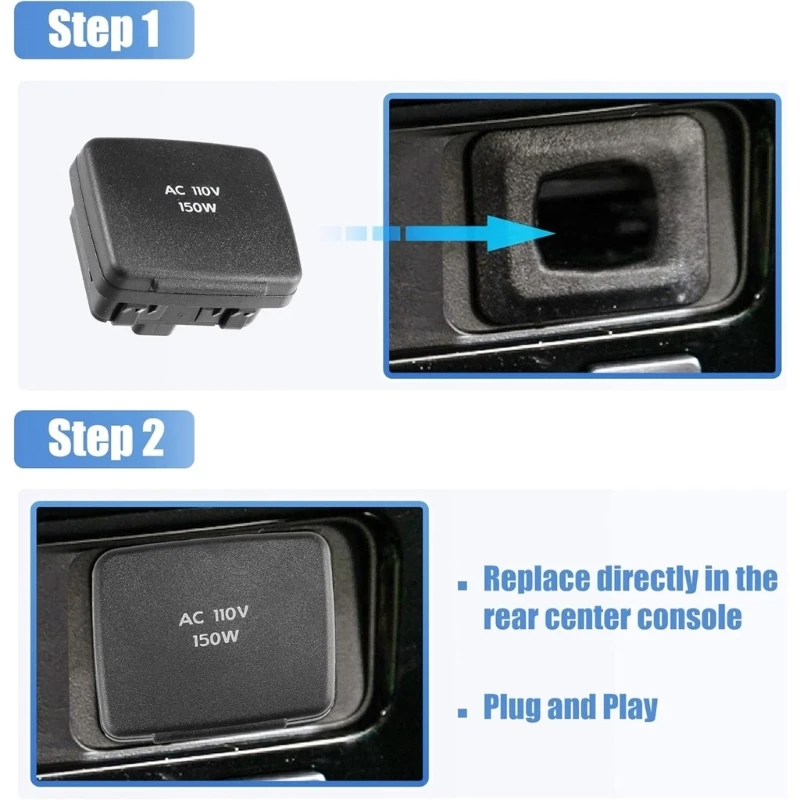 Step 1

AC 110V
150W

Step 2

AC 110V
150W

▪ Replace directly in the rear center console

▪ Plug and Play