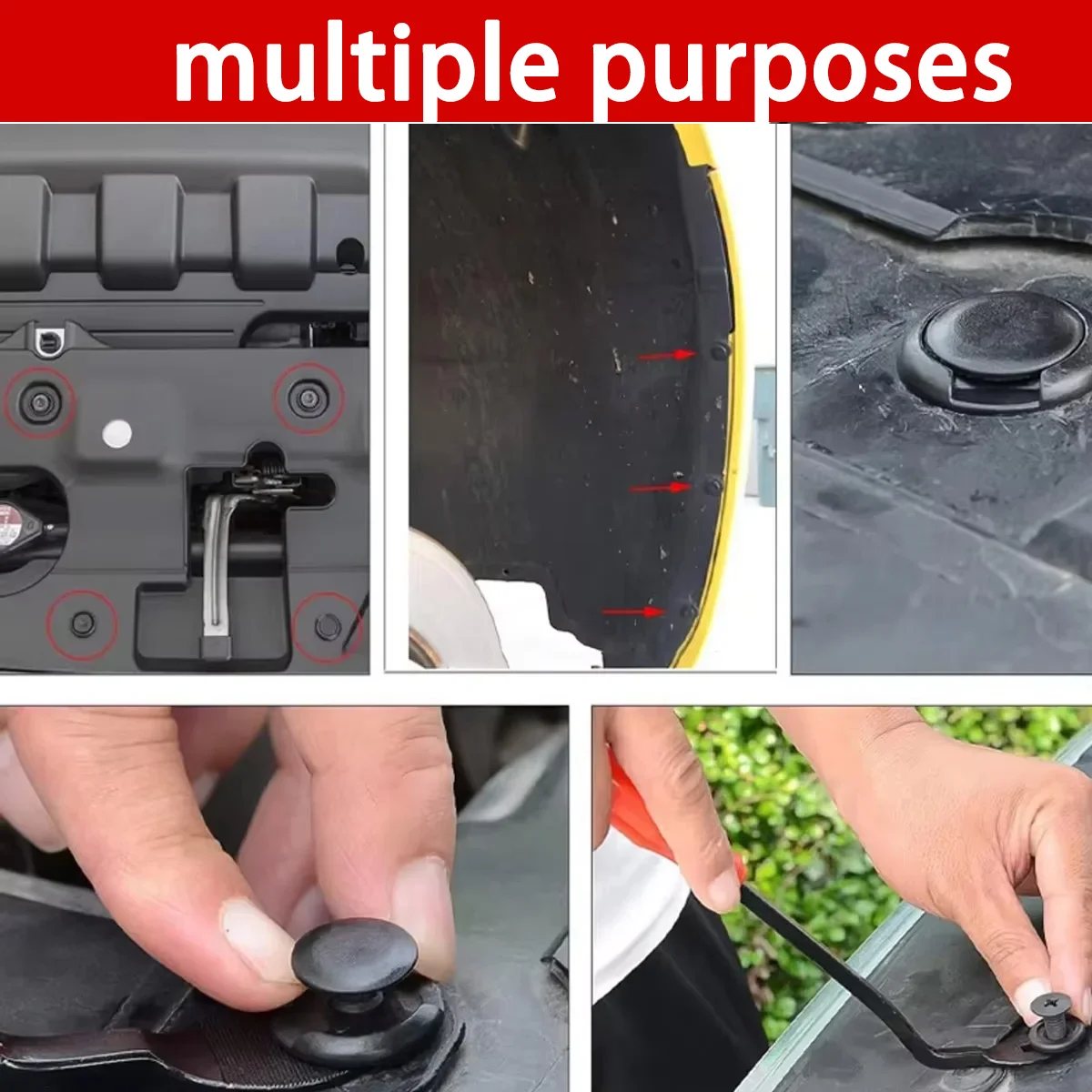 multiple purposes