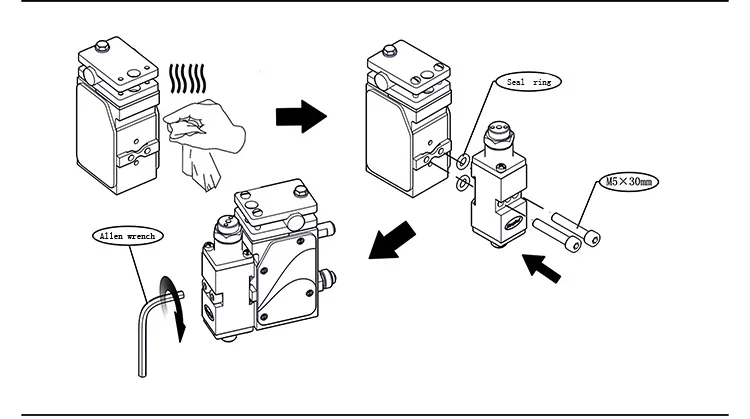 Seal ring

M5×30mm

Allen wrench