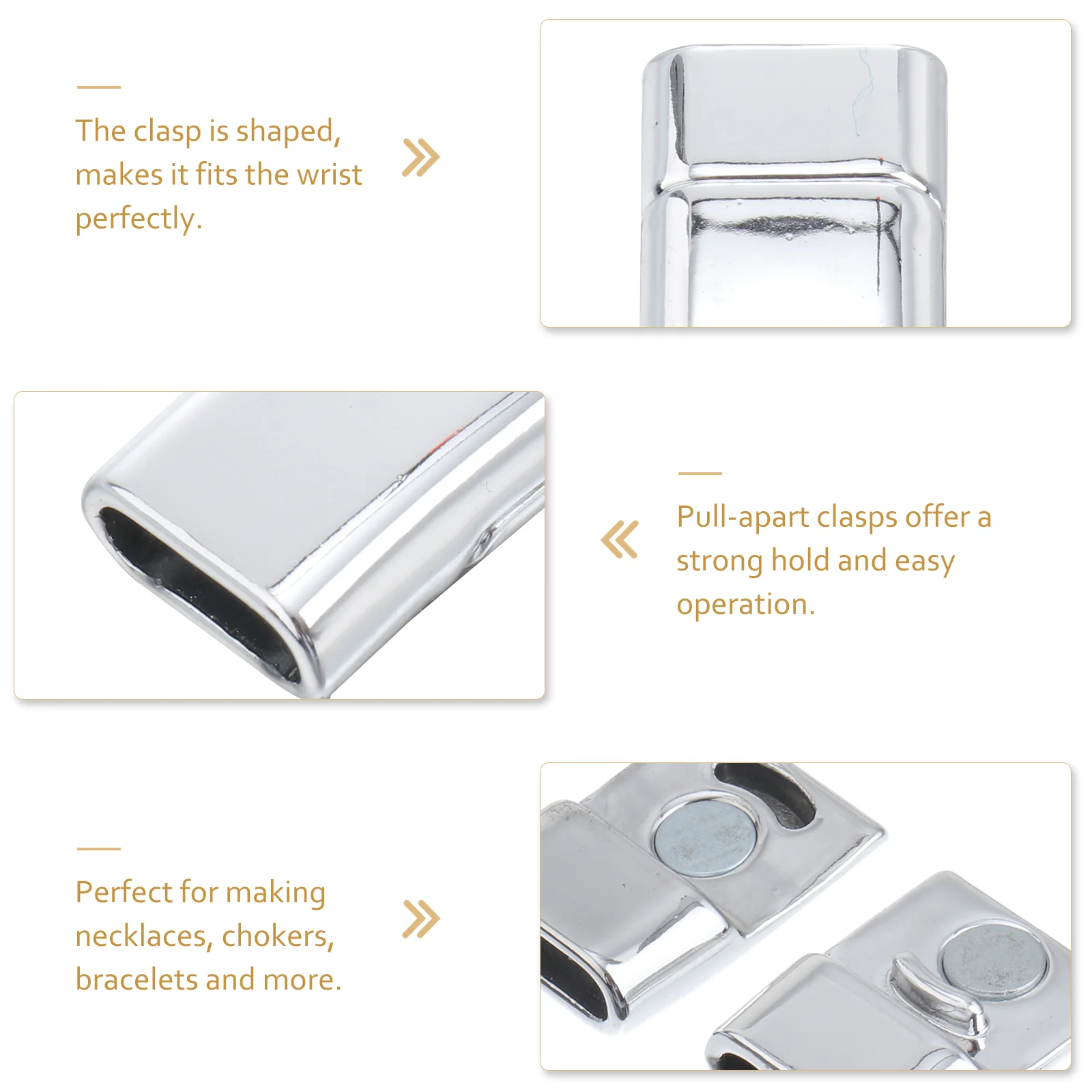 The clasp is shaped, makes it fits the wrist perfectly.

Pull-apart clasps offer a strong hold and easy operation.

Perfect for making necklaces, chokers, bracelets and more.