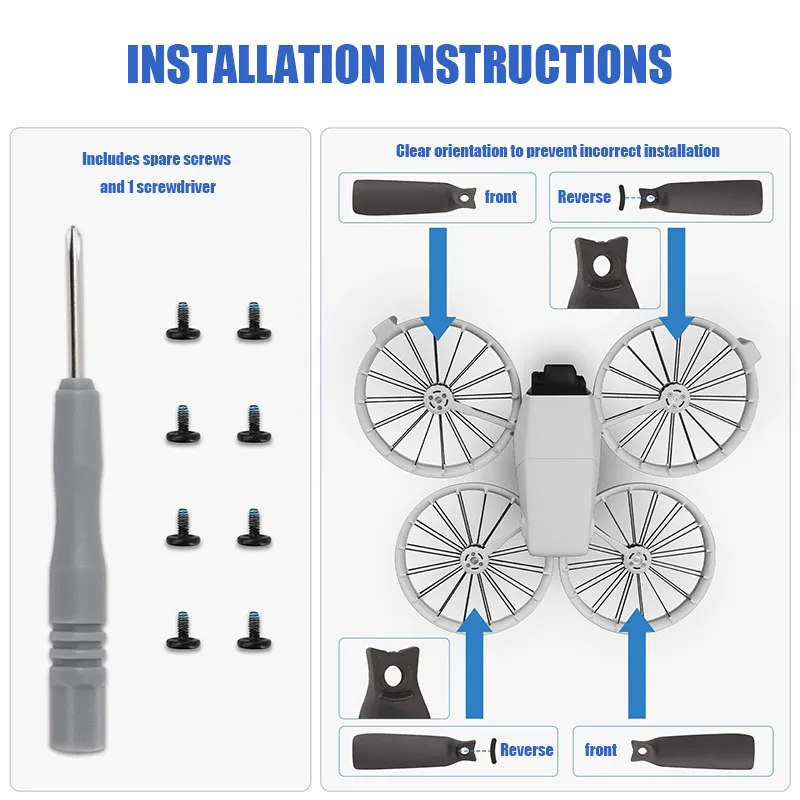 INSTALLATION INSTRUCTIONS

Includes spare screws and 1 screwdriver

Clear orientation to prevent incorrect installation

front

Reverse

Reverse

front