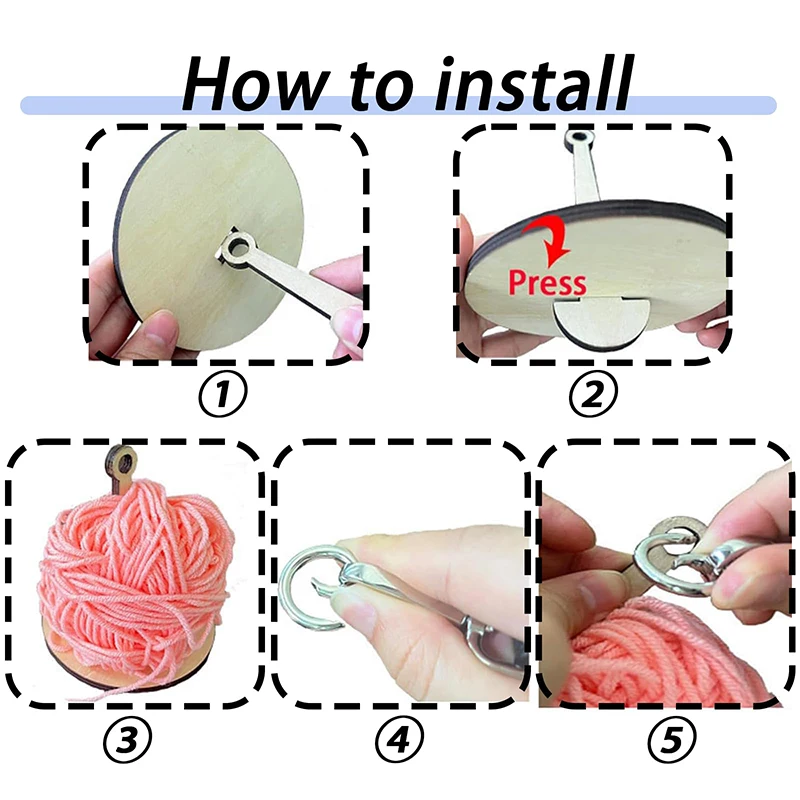 How to install

①

Press

②

③

④

⑤