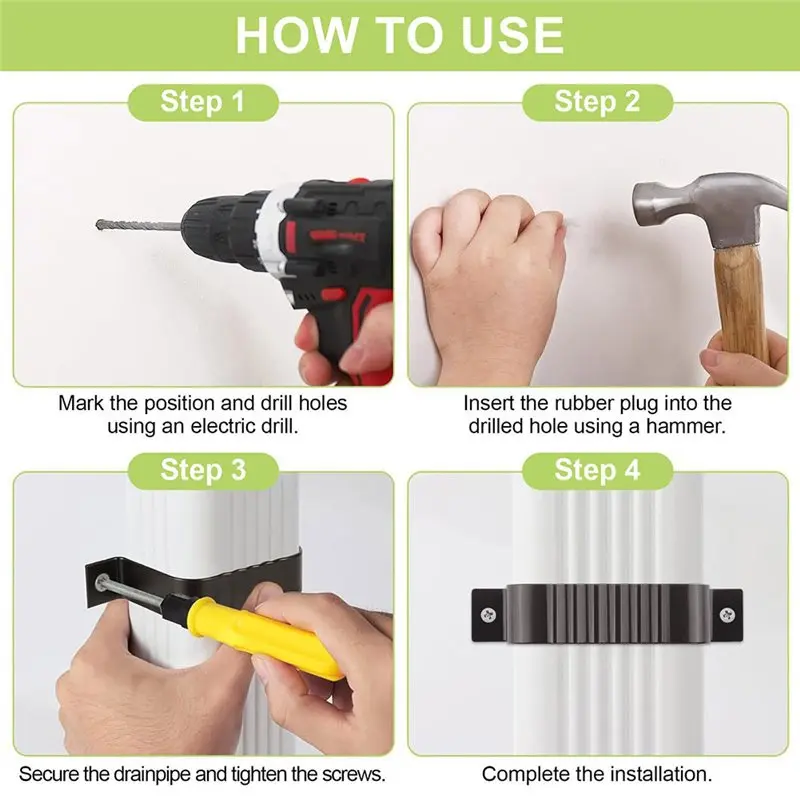 HOW TO USE

Step 1

Mark the position and drill holes using an electric drill.

Step 2

Insert the rubber plug into the drilled hole using a hammer.

Step 3

Secure the drainpipe and tighten the screws.

Step 4

Complete the installation.