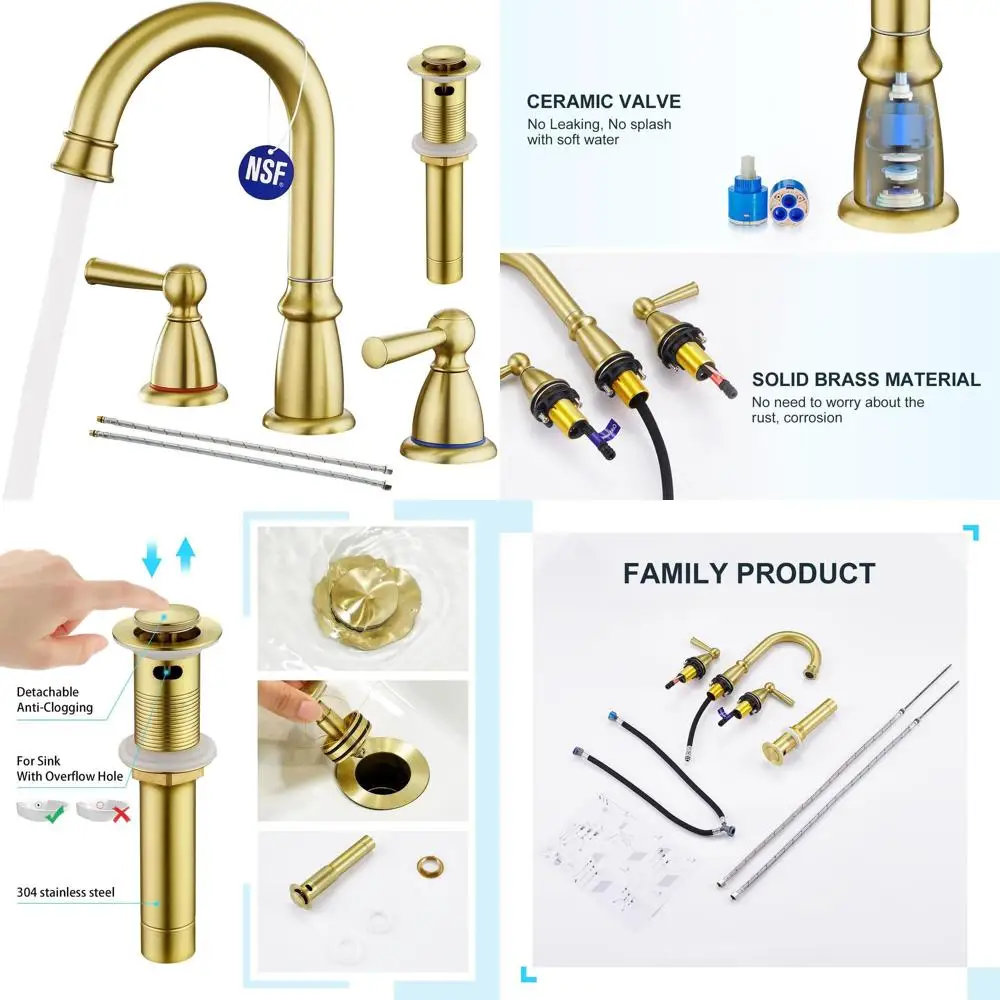 NSF

CERAMIC VALVE
No Leaking, No splash with soft water

SOLID BRASS MATERIAL
No need to worry about the rust, corrosion

Detachable
Anti-Clogging

For Sink
With Overflow Hole

304 stainless steel

FAMILY PRODUCT