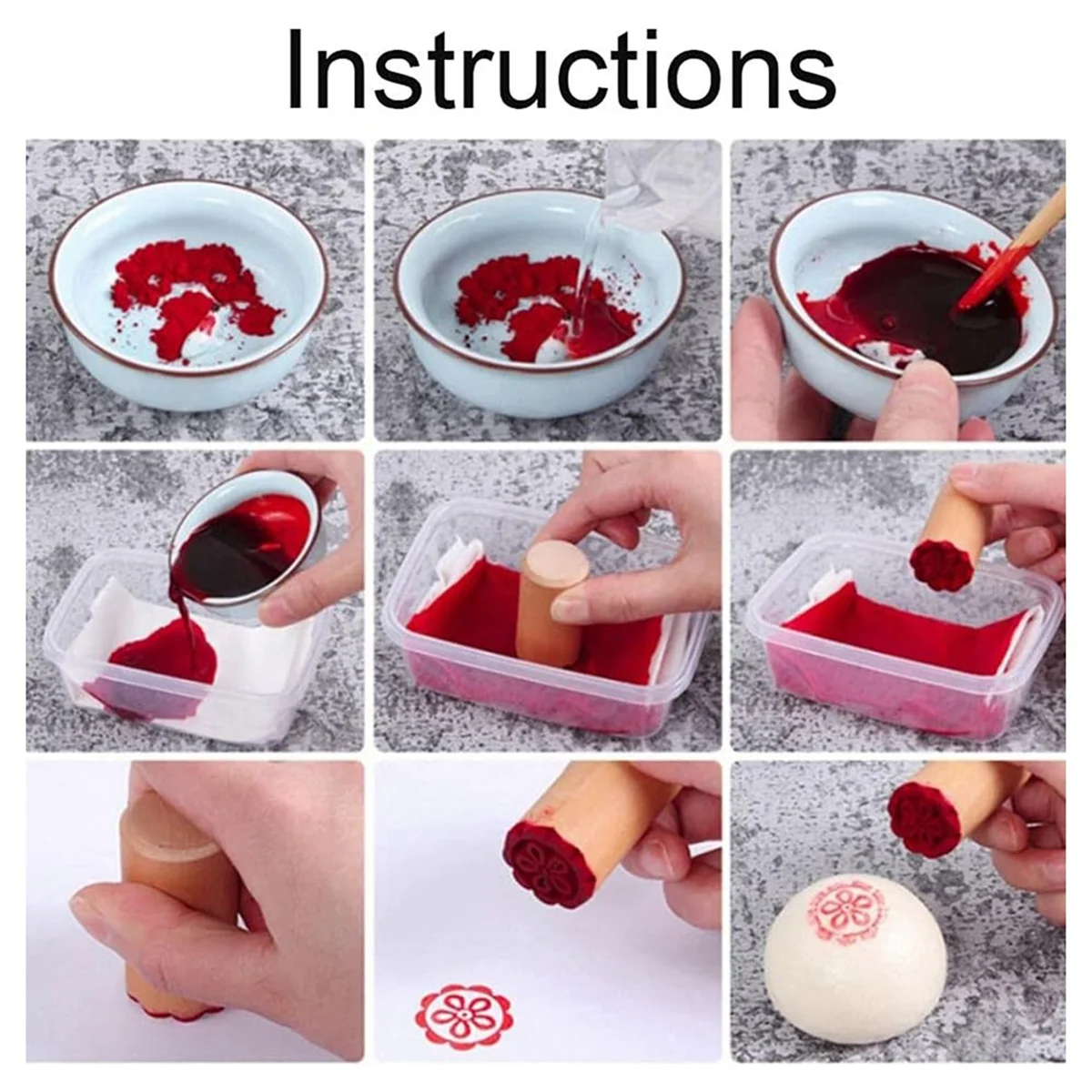 Instructions