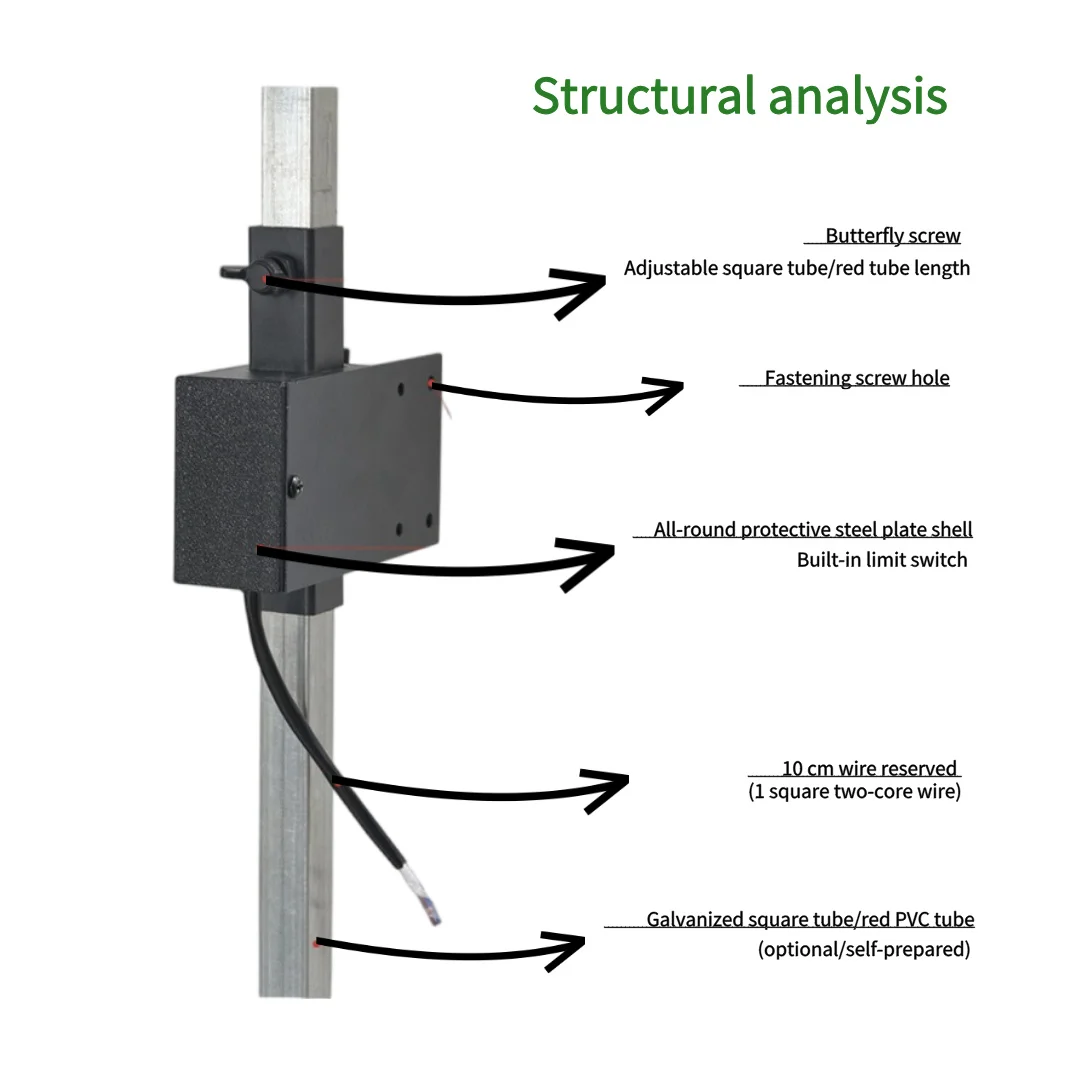 Structural analysis

Butterfly screw
Adjustable square tube/red tube length

Fastening screw hole

All-round protective steel plate shell
Built-in limit switch

10 cm wire reserved
(1 square two-core wire)

Galvanized square tube/red PVC tube
(optional/self-prepared)