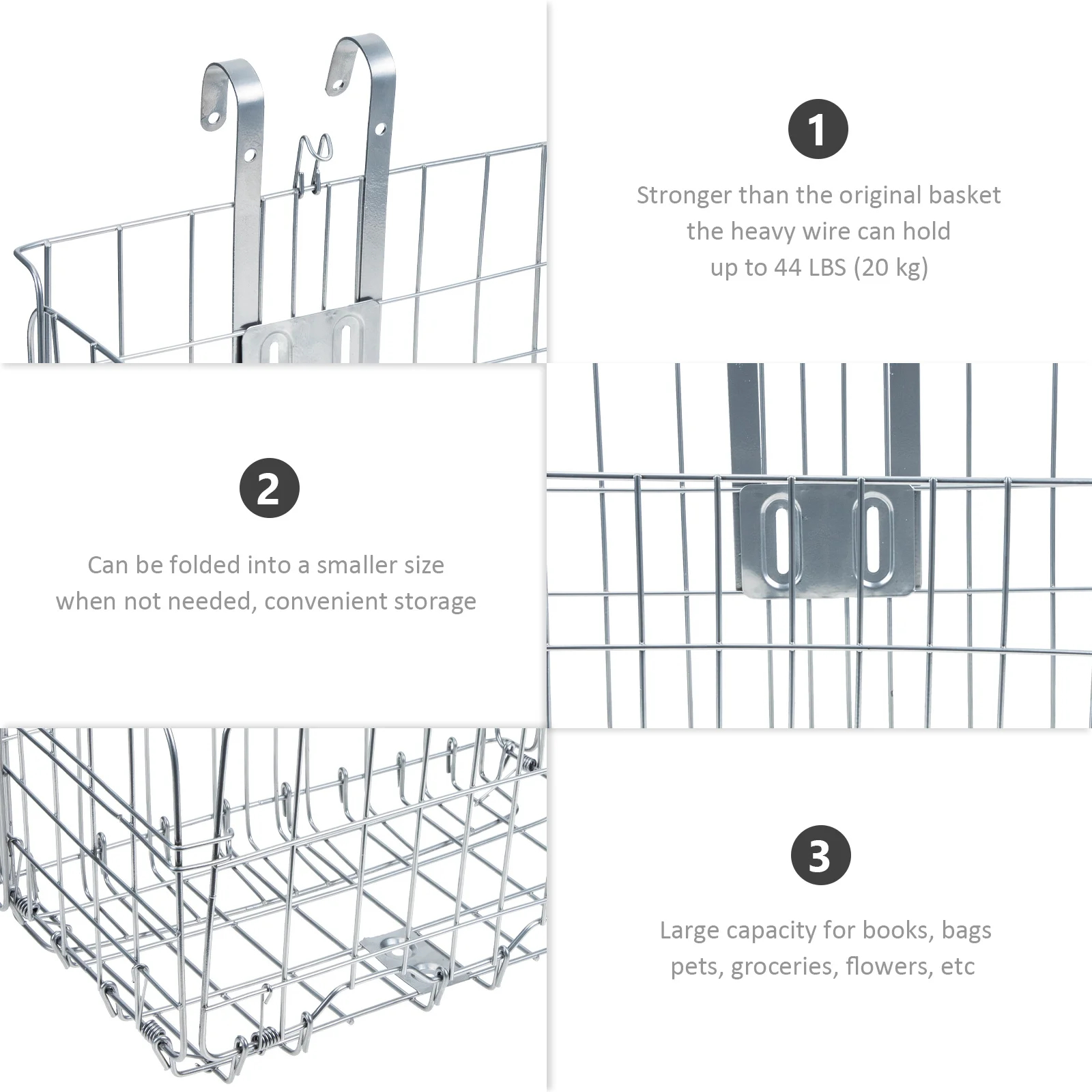 1

Stronger than the original basket the heavy wire can hold up to 44 LBS (20 kg)

2

Can be folded into a smaller size when not needed, convenient storage

3

Large capacity for books, bags pets, groceries, flowers, etc